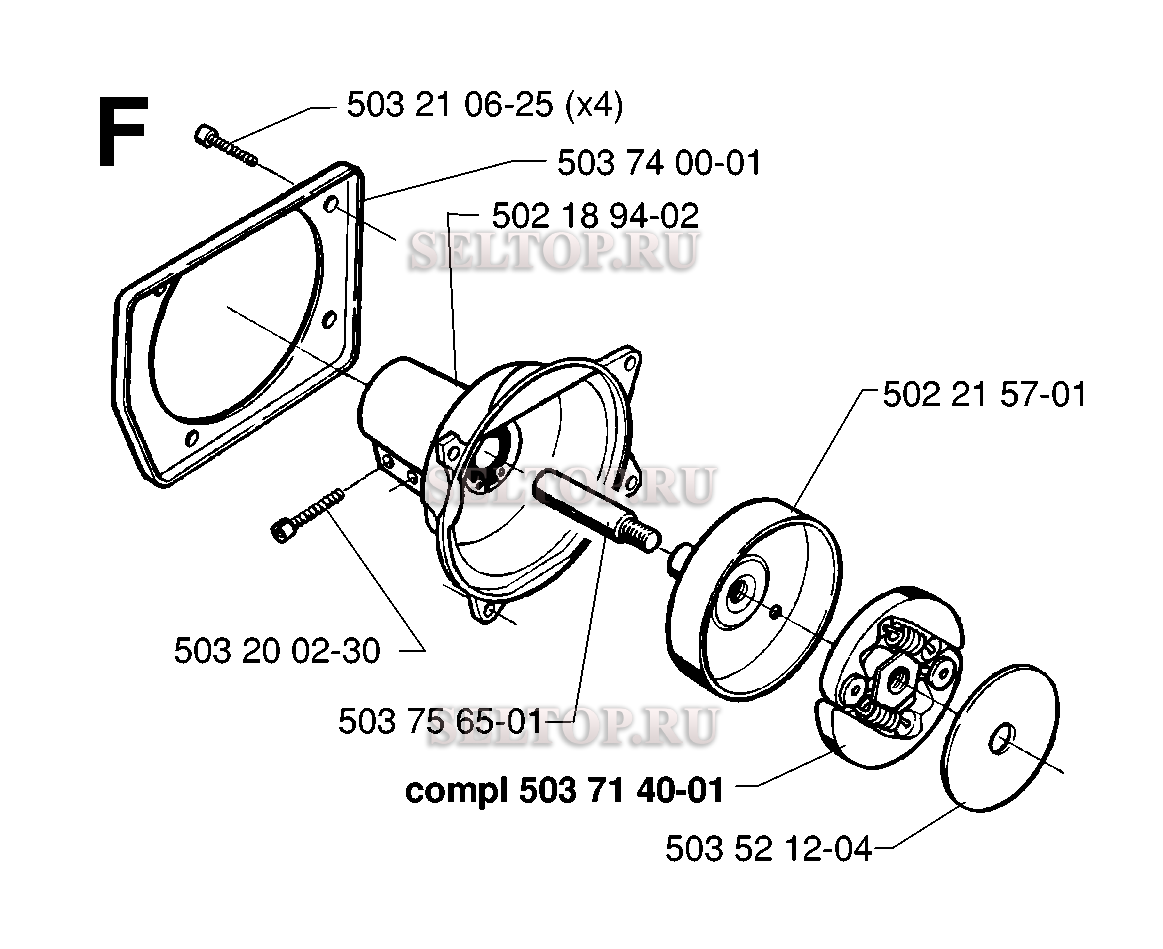 F

503 21 06-25 (x4)

503 74 00-01

502 18 94-02

SELTOP.RU

502 21 57-01

SELTOP.RU

503 20 02-30

503 75 65-01

SELTOP.RU

compl 503 71 40-01

503 52 12-04