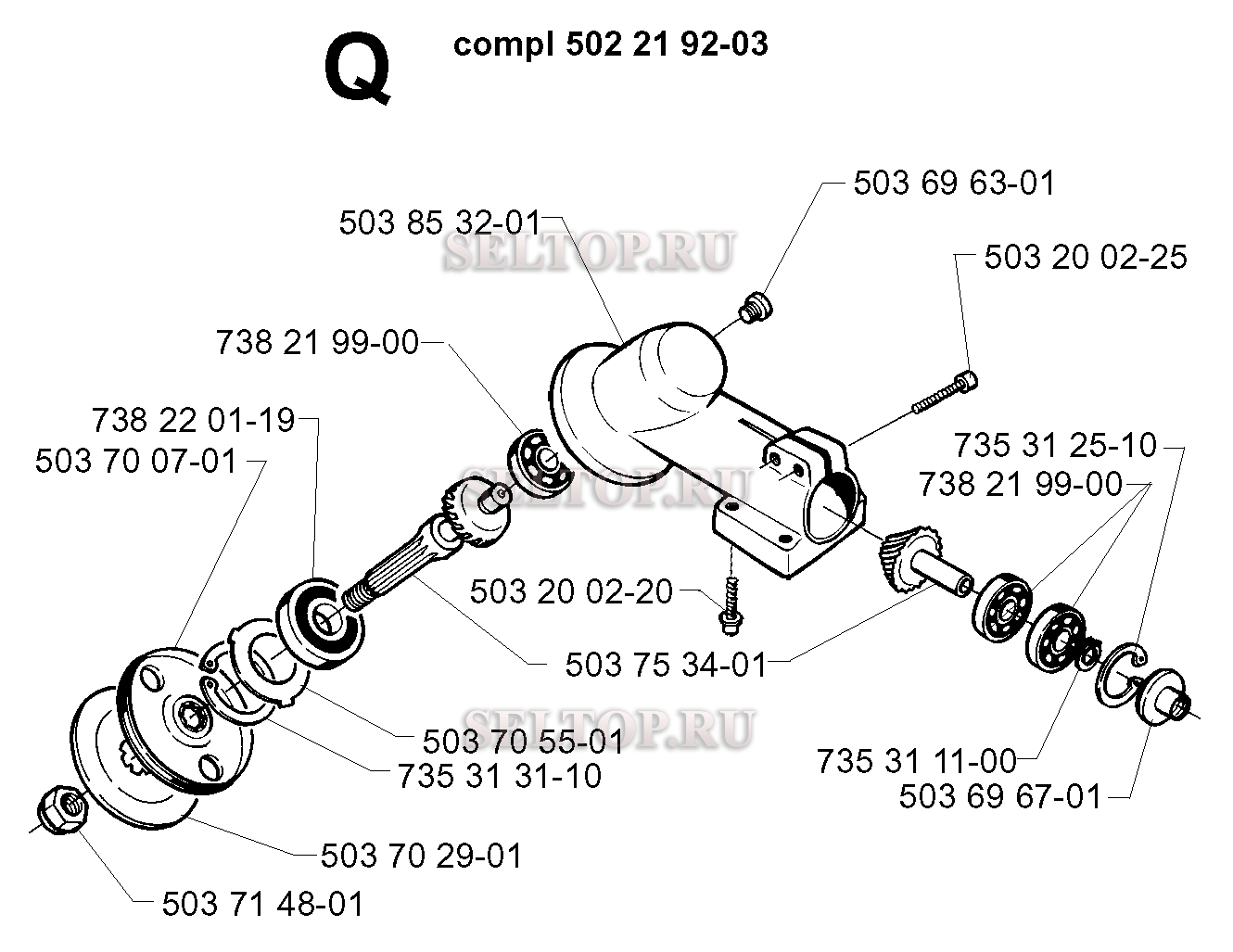 Q compl 502 21 92-03

503 69 63-01
503 85 32-01
SELTOP.RU
503 20 02-25
738 21 99-00
738 22 01-19
503 70 07-01
SELTOP.RU
735 31 25-10
738 21 99-00
503 20 02-20
503 75 34-01
SELTOP.RU
503 70 55-01
735 31 31-10
735 31 11-00
503 69 67-01
503 70 29-01
503 71 48-01