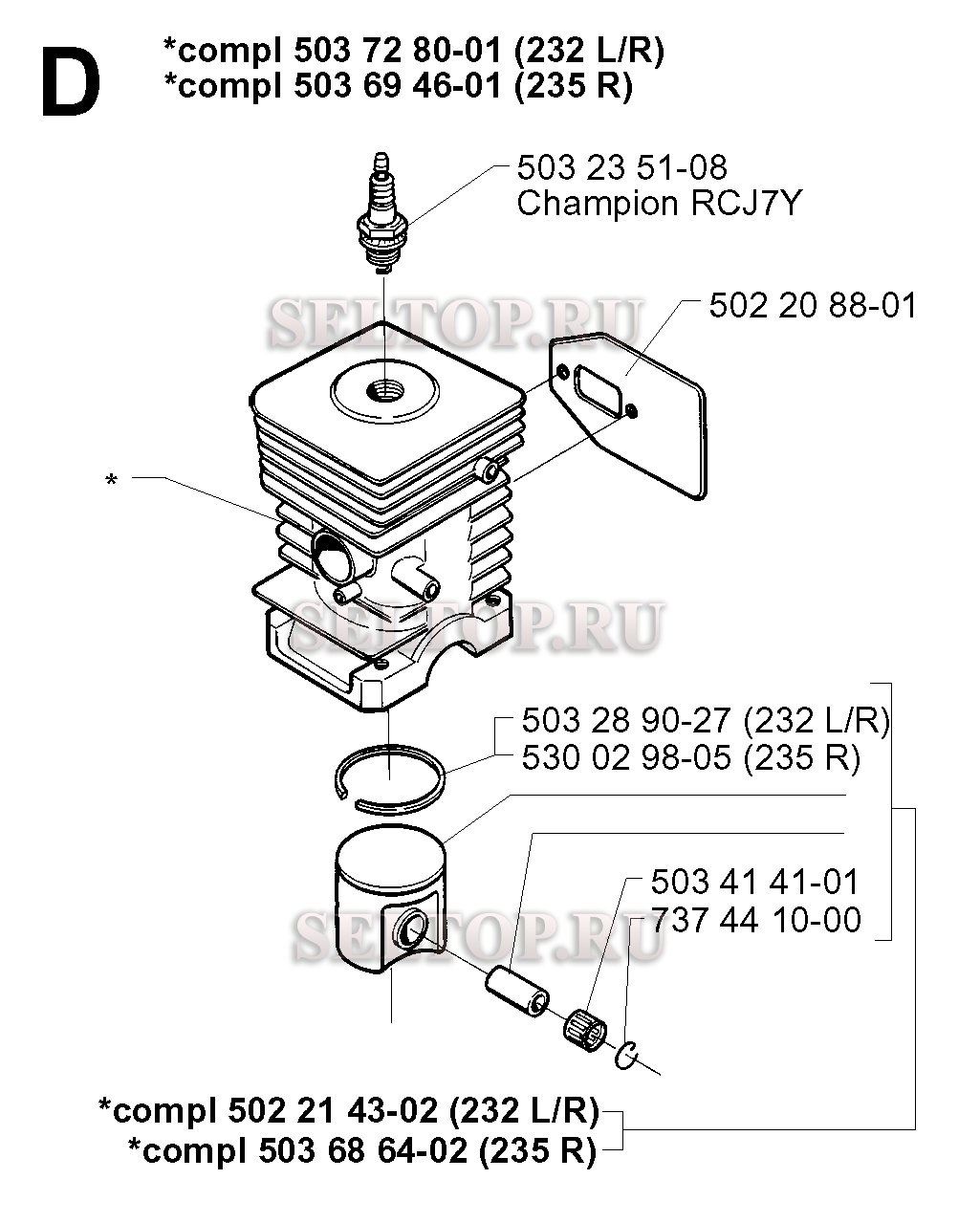 D

*compl 503 72 80-01 (232 L/R)
*compl 503 69 46-01 (235 R)

503 23 51-08
Champion RCJ7Y

SELTOP.RU

502 20 88-01

*

SELTOP.RU

503 28 90-27 (232 L/R)
530 02 98-05 (235 R)

503 41 41-01
737 44 10-00

SELTOP.RU

*compl 502 21 43-02 (232 L/R)
*compl 503 68 64-02 (235 R)