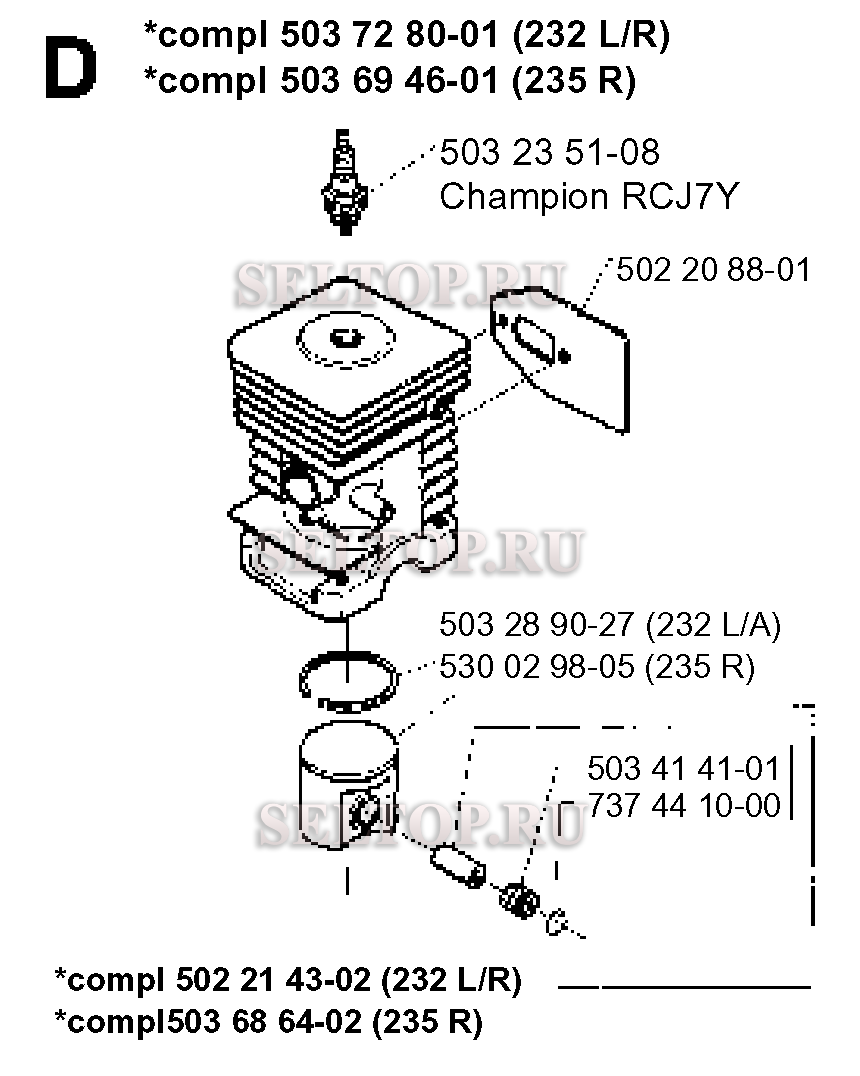 D
*compl 503 72 80-01 (232 L/R)
*compl 503 69 46-01 (235 R)

503 23 51-08
Champion RCJ7Y

SELTOP.RU

502 20 88-01

SELTOP.RU

503 28 90-27 (232 L/A)
530 02 98-05 (235 R)

503 41 41-01
737 44 10-00

SELTOP.RU

*compl 502 21 43-02 (232 L/R)
*compl503 68 64-02 (235 R)