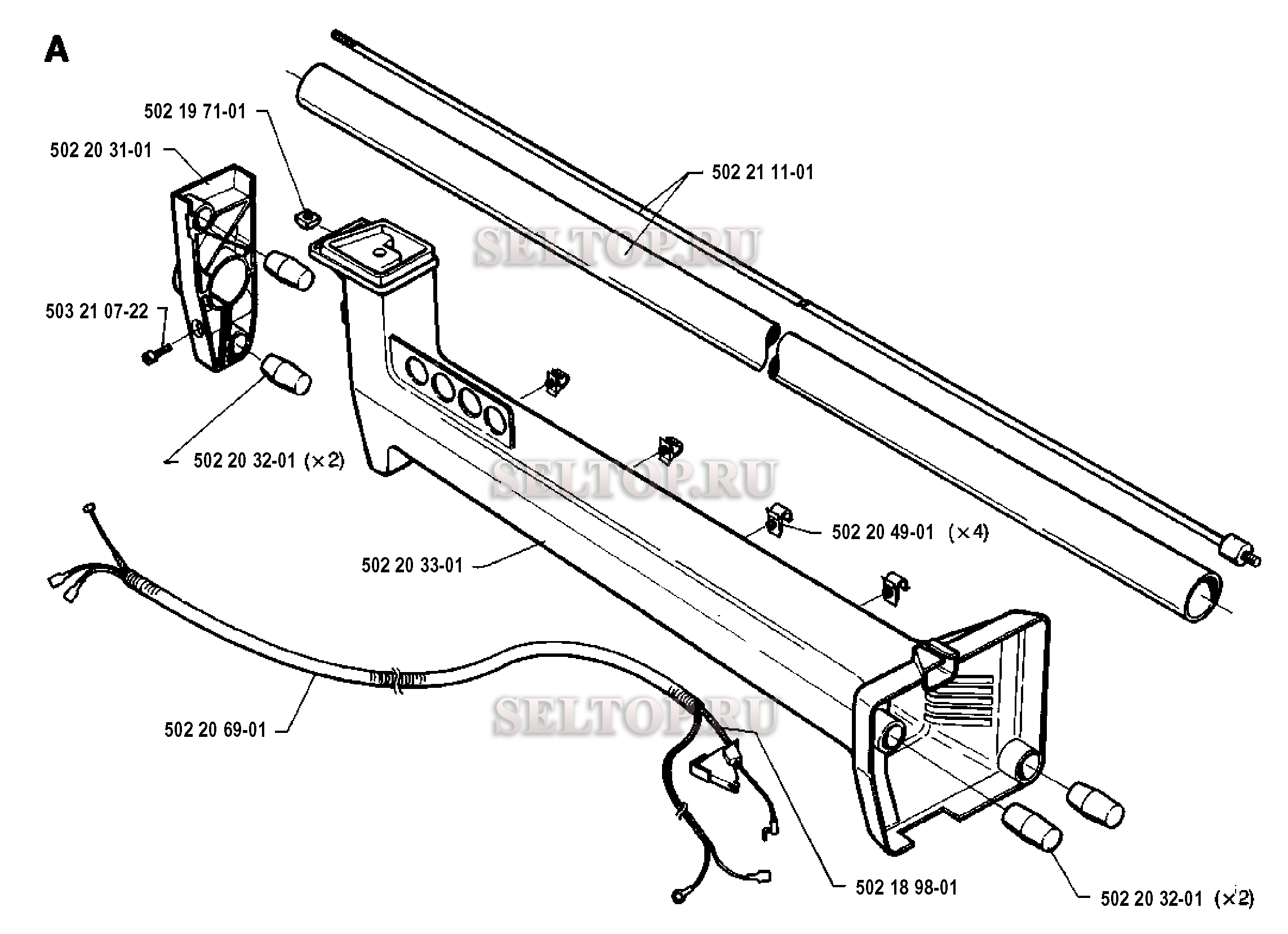 A

502 19 71-01

502 20 31-01

502 21 11-01

SELTOP.RU

503 21 07-22

502 20 32-01 (×2)

SELTOP.RU

502 20 49-01 (×4)

502 20 33-01

SELTOP.RU

502 20 69-01

502 18 98-01

502 20 32-01 (×2)