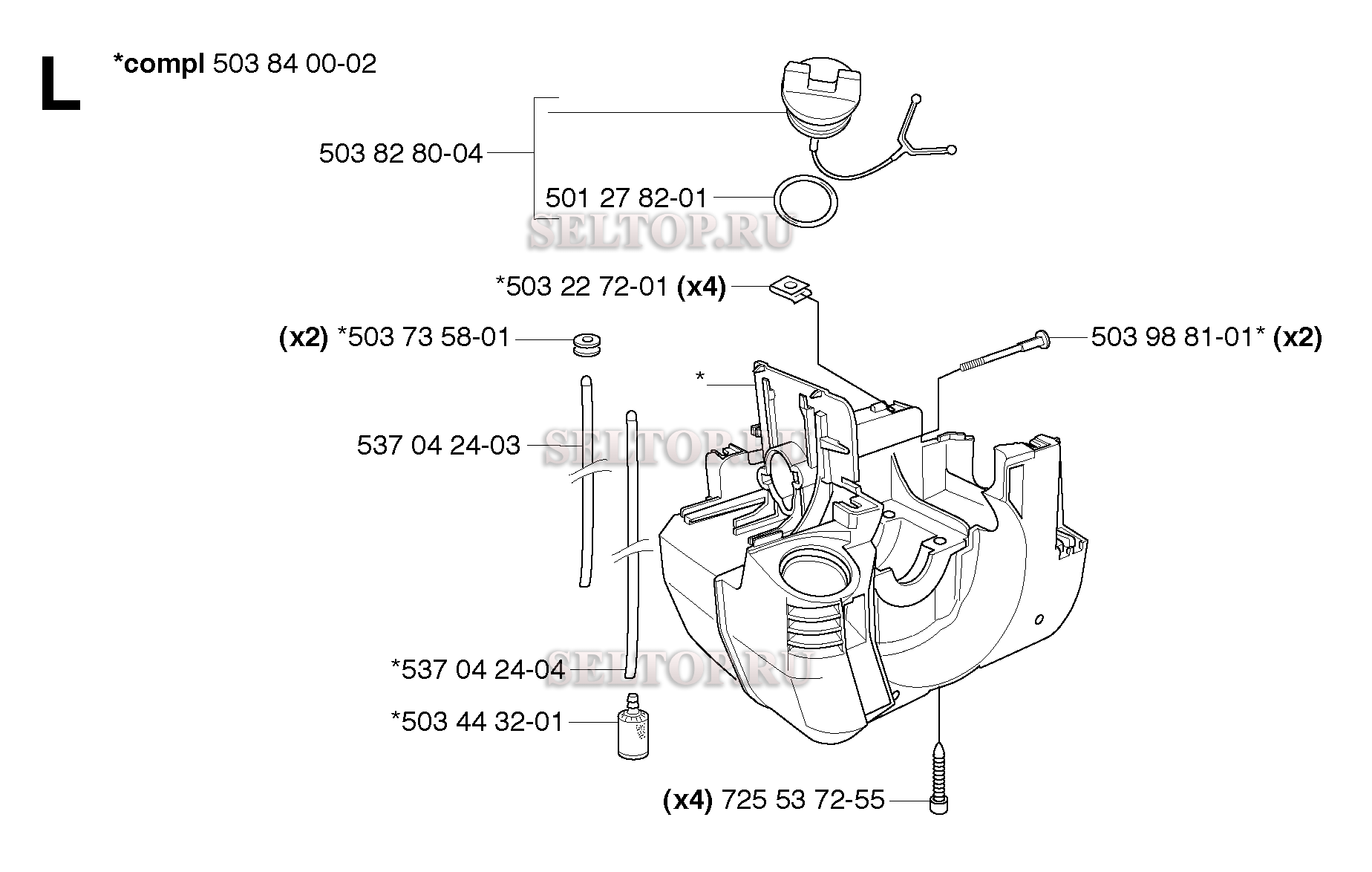 L

*compl 503 84 00-02

503 82 80-04

501 27 82-01

SELTOP.RU

*503 22 72-01 (x4)

(x2) *503 73 58-01

503 98 81-01* (x2)

*

537 04 24-03

SELTOP.RU

*537 04 24-04

SELTOP.RU

*503 44 32-01

(x4) 725 53 72-55