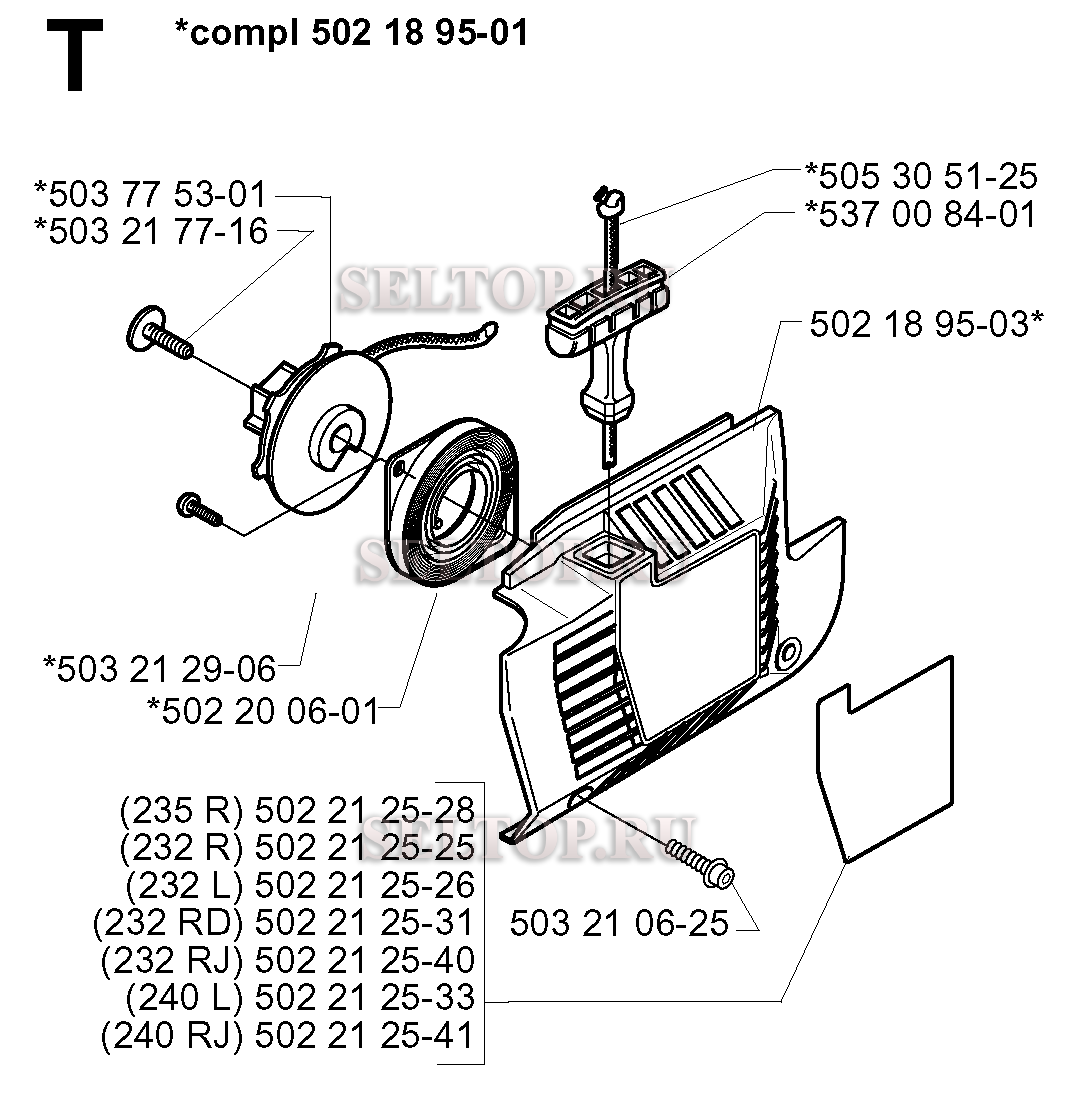 T *compl 502 18 95-01

*503 77 53-01
*503 21 77-16

*505 30 51-25
*537 00 84-01

SELTOP.RU

502 18 95-03*

SELTOP.RU

*503 21 29-06
*502 20 06-01

(235 R) 502 21 25-28
(232 R) 502 21 25-25
(232 L) 502 21 25-26
(232 RD) 502 21 25-31
(232 RJ) 502 21 25-40
(240 L) 502 21 25-33
(240 RJ) 502 21 25-41

SELTOP.RU

503 21 06-25