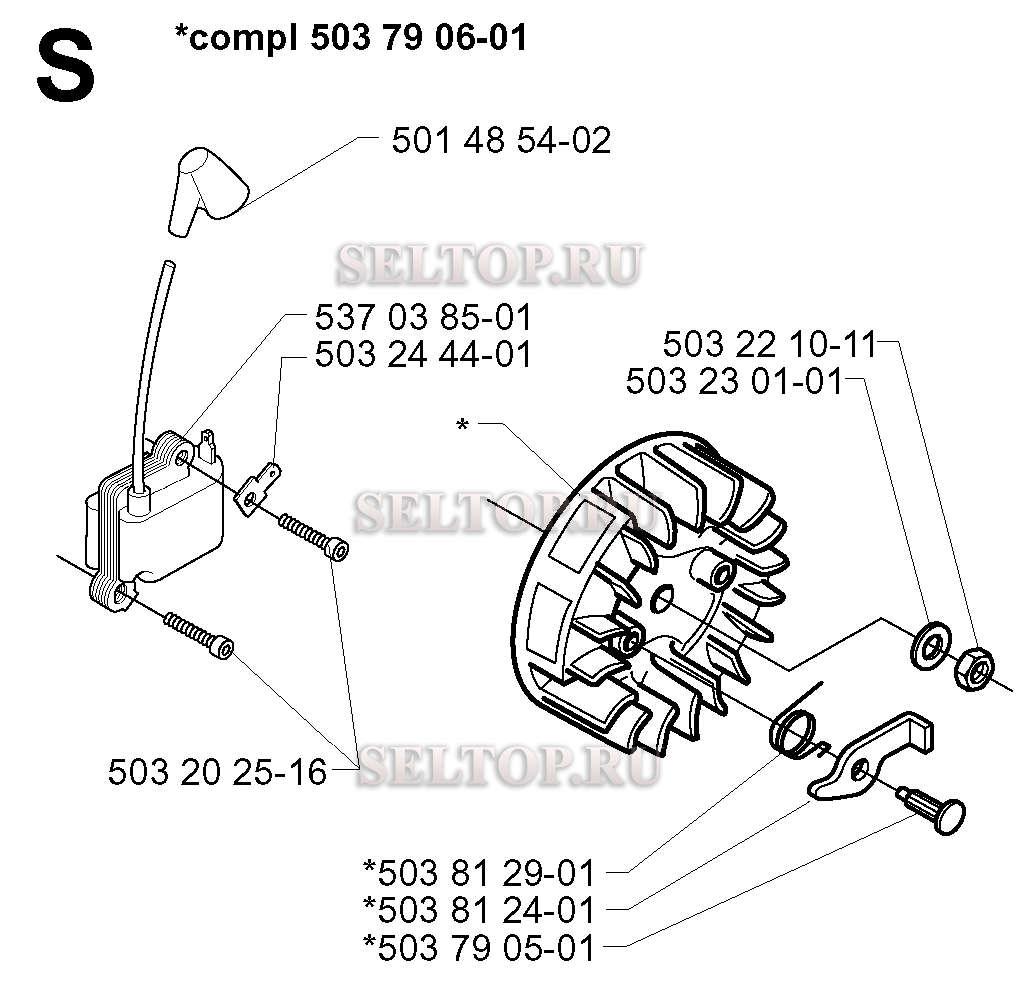 S *compl 503 79 06-01

501 48 54-02

SELTOP.RU

537 03 85-01
503 24 44-01

503 22 10-11
503 23 01-01

*

SELTOP.RU

503 20 25-16

SELTOP.RU

*503 81 29-01
*503 81 24-01
*503 79 05-01