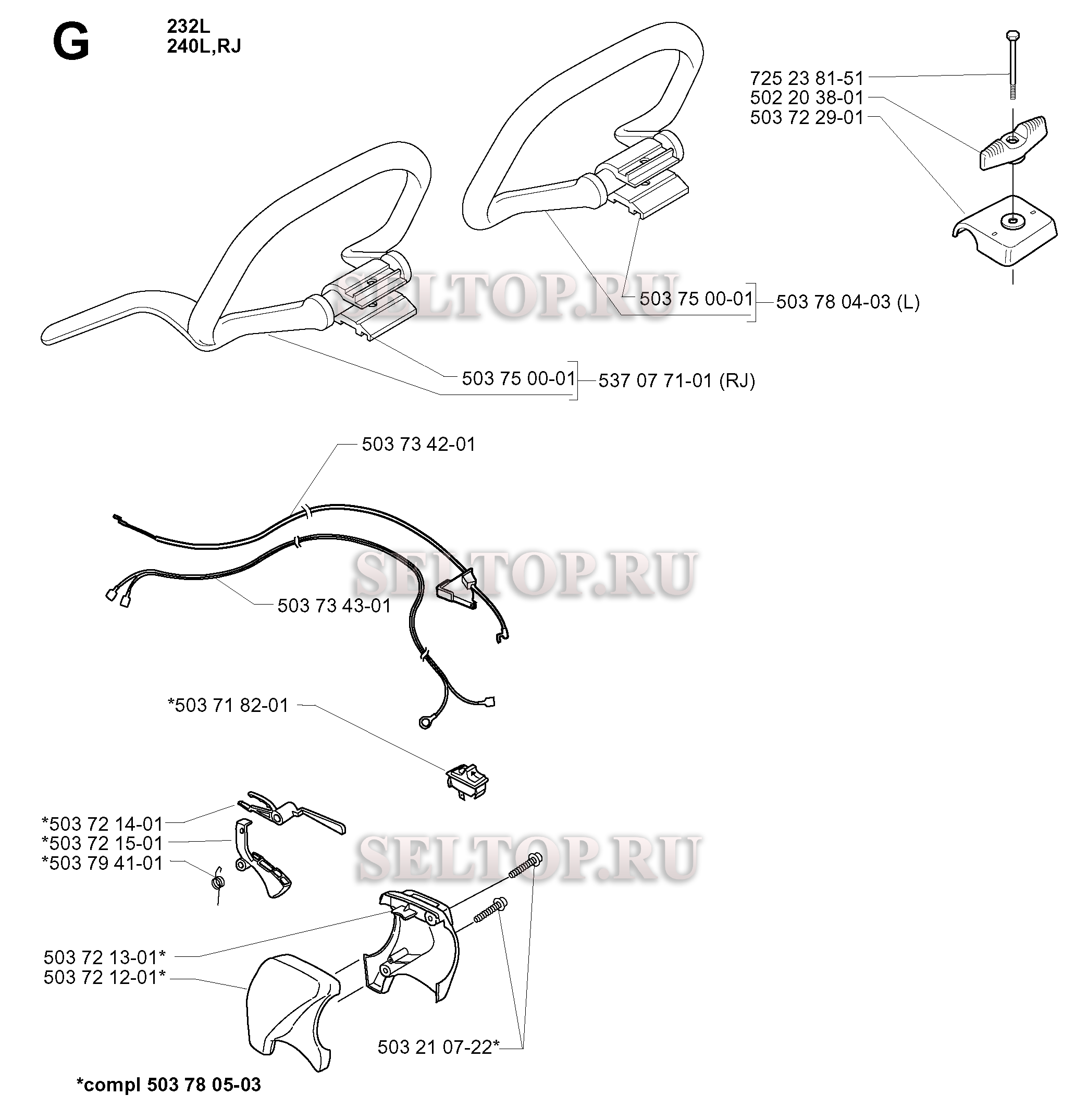 G

232L
240L,RJ

725 23 81-51
502 20 38-01
503 72 29-01

SELTOP.RU

503 75 00-01
503 78 04-03 (L)

503 75 00-01
537 07 71-01 (RJ)

503 73 42-01

SELTOP.RU

503 73 43-01

*503 71 82-01

*503 72 14-01
*503 72 15-01
*503 79 41-01

SELTOP.RU

503 72 13-01*
503 72 12-01*

503 21 07-22*

*compl 503 78 05-03