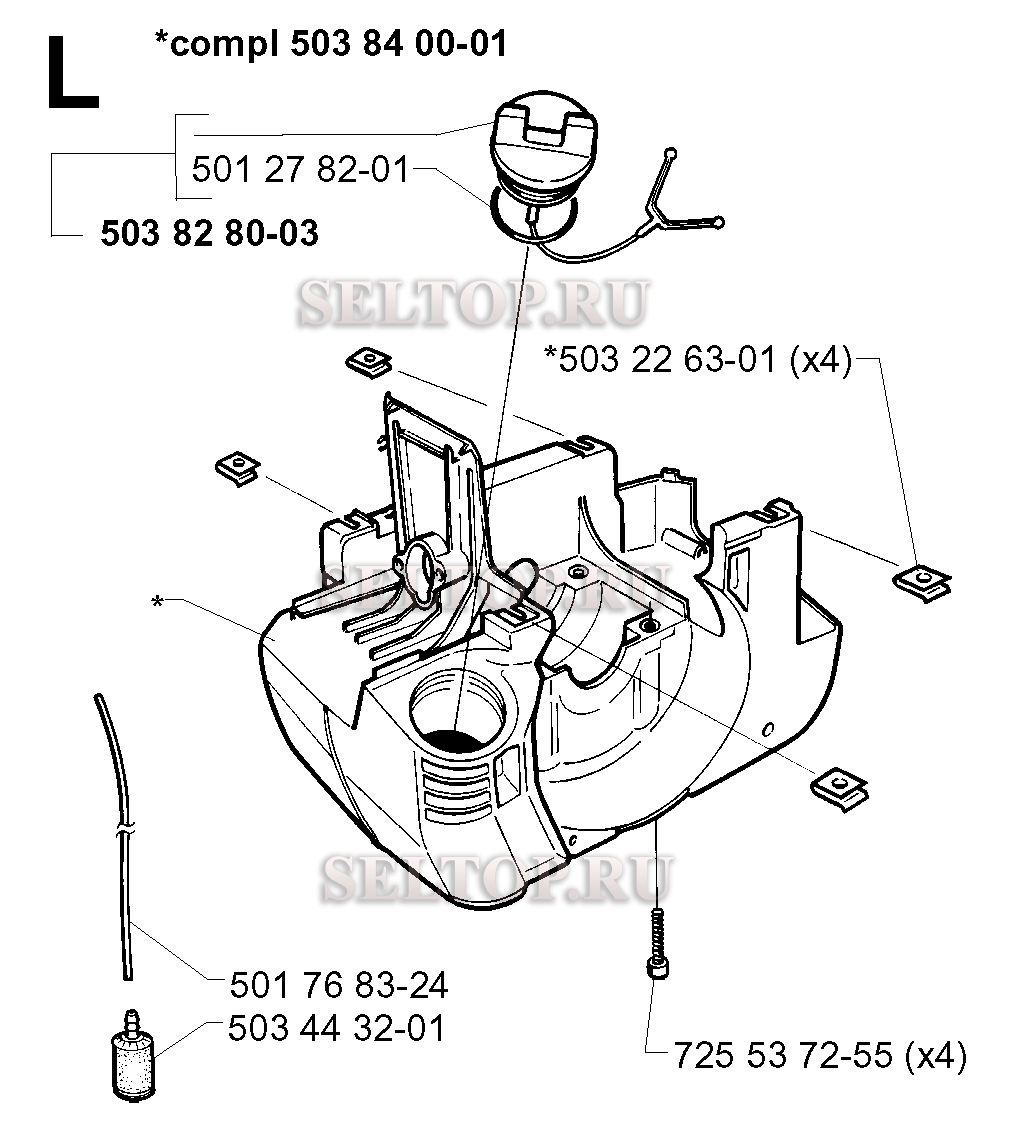 L *compl 503 84 00-01

501 27 82-01

503 82 80-03

SELTOP.RU

*503 22 63-01 (x4)

SELTOP.RU

*

SELTOP.RU

501 76 83-24

503 44 32-01

725 53 72-55 (x4)