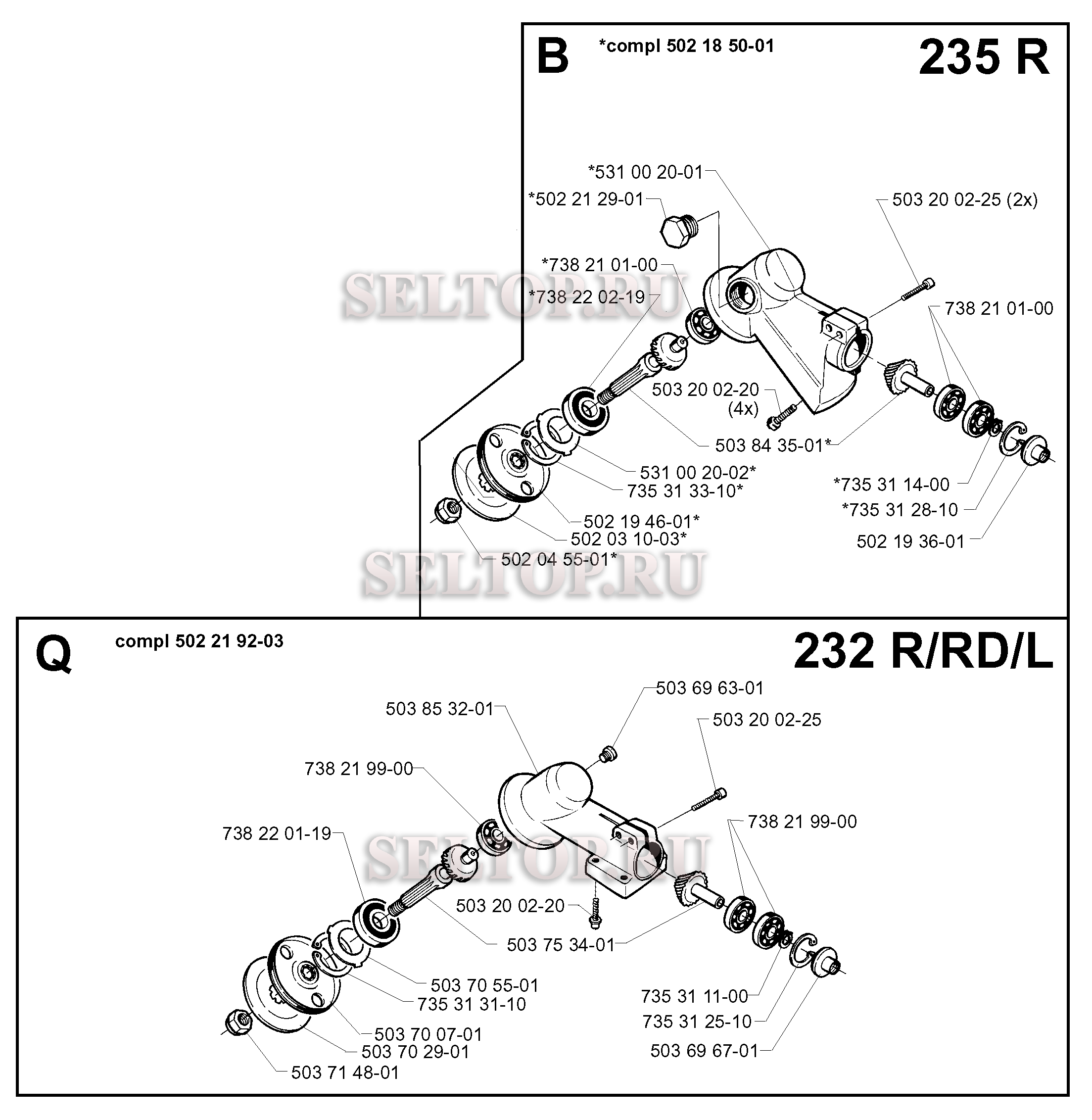 B *compl 502 18 50-01 235 R

*531 00 20-01
*502 21 29-01
503 20 02-25 (2x)
*738 21 01-00
SELTOP.RU
*738 22 02-19
738 21 01-00
503 20 02-20 (4x)
503 84 35-01*
531 00 20-02*
735 31 33-10*
*735 31 14-00
*735 31 28-10
502 19 46-01*
502 03 10-03*
502 19 36-01
502 04 55-01*
SELTOP.RU

Q compl 502 21 92-03 232 R/RD/L

503 69 63-01
503 85 32-01
503 20 02-25
738 21 99-00
738 21 99-00
738 22 01-19
SELTOP.RU
503 20 02-20
503 75 34-01
503 70 55-01
735 31 31-10
735 31 11-00
735 31 25-10
503 70 07-01
503 70 29-01
503 69 67-01
503 71 48-01