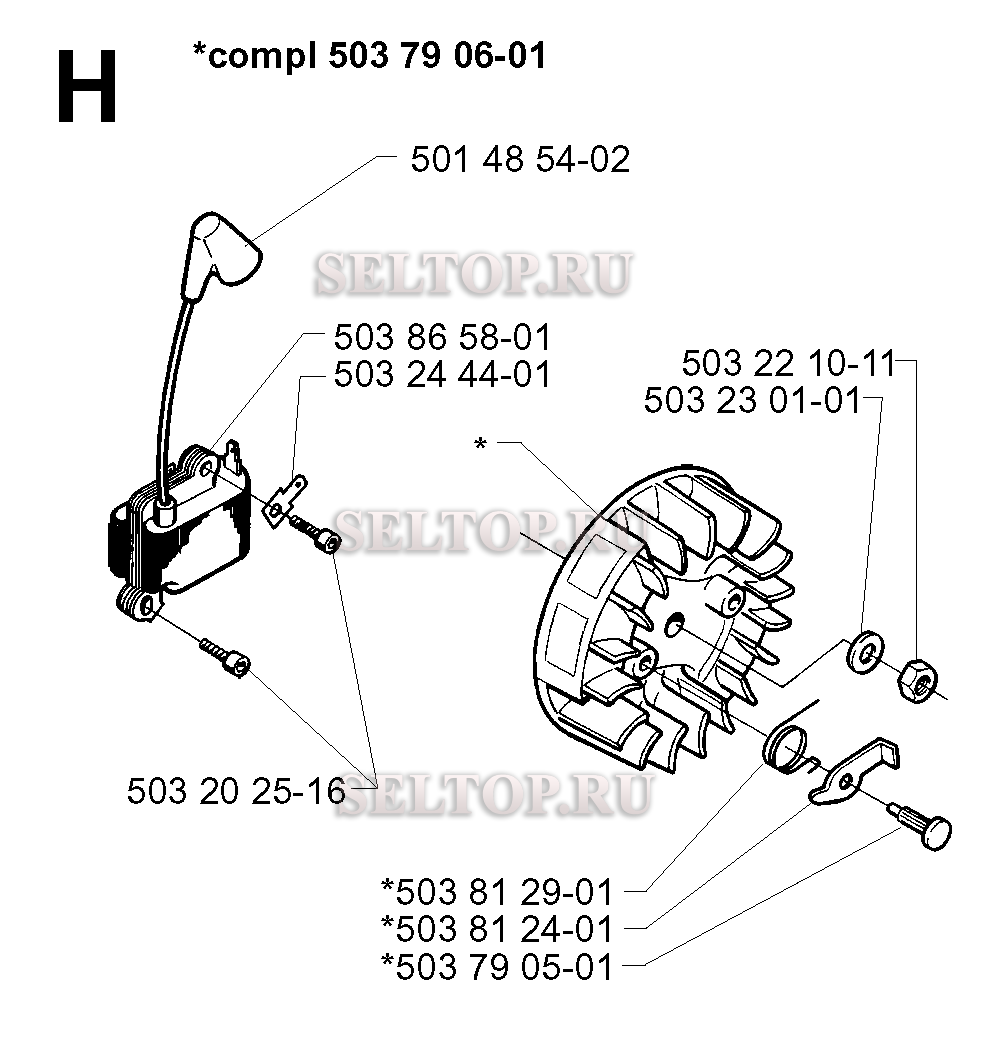 H *compl 503 79 06-01

501 48 54-02

SELTOP.RU

503 86 58-01
503 24 44-01

503 22 10-11
503 23 01-01

*

SELTOP.RU

503 20 25-16

SELTOP.RU

*503 81 29-01
*503 81 24-01
*503 79 05-01