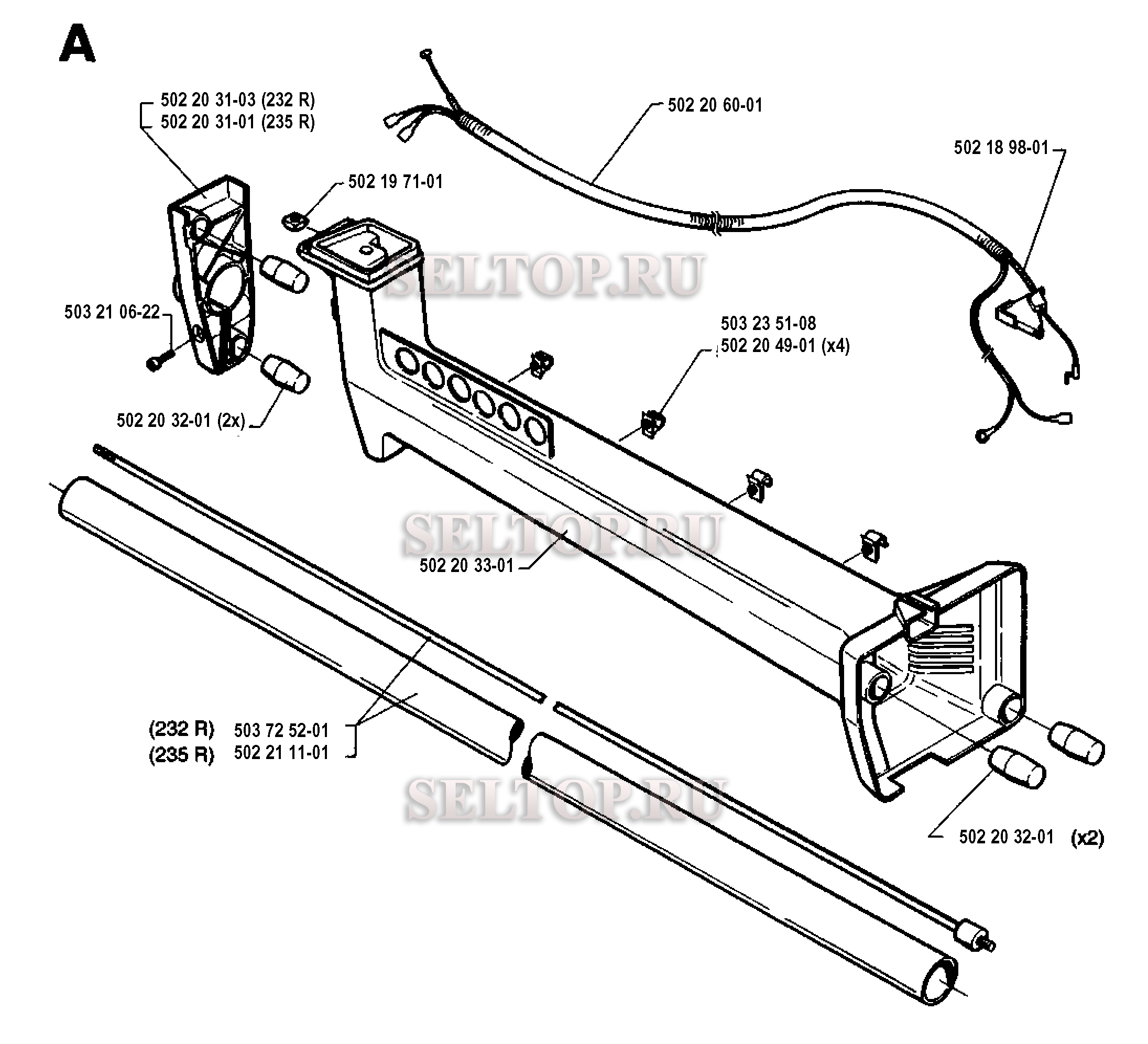 A

502 20 31-03 (232 R)
502 20 31-01 (235 R)

502 20 60-01

502 18 98-01

502 19 71-01

SELTOP.RU

503 21 06-22

503 23 51-08
502 20 49-01 (x4)

502 20 32-01 (2x)

SELTOP.RU

502 20 33-01

(232 R) 503 72 52-01
(235 R) 502 21 11-01

SELTOP.RU

502 20 32-01 (x2)