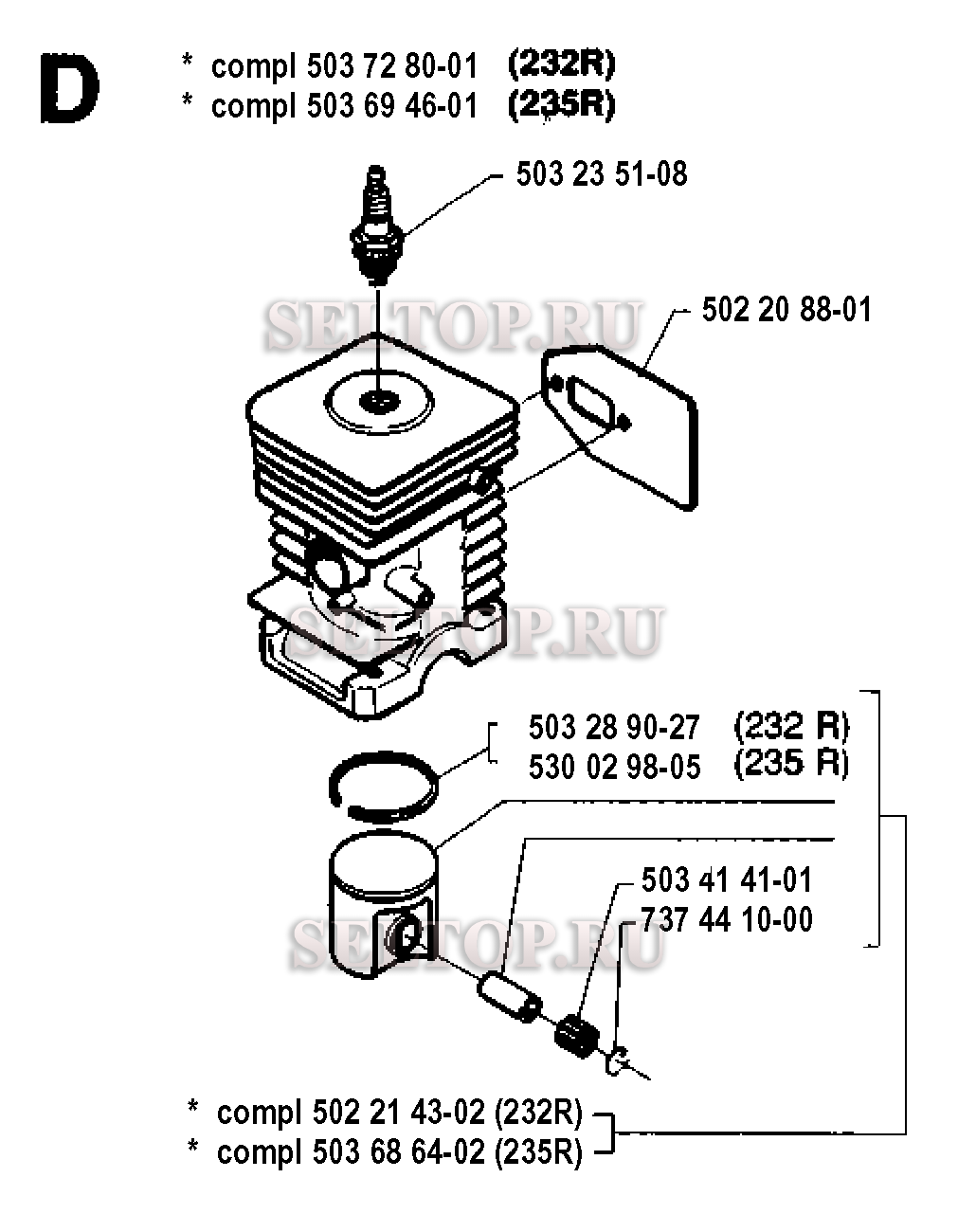 D

* compl 503 72 80-01 (232R)
* compl 503 69 46-01 (235R)

503 23 51-08

SELTOP.RU

502 20 88-01

SELTOP.RU

503 28 90-27 (232 R)
530 02 98-05 (235 R)

503 41 41-01
737 44 10-00

SELTOP.RU

* compl 502 21 43-02 (232R)
* compl 503 68 64-02 (235R)