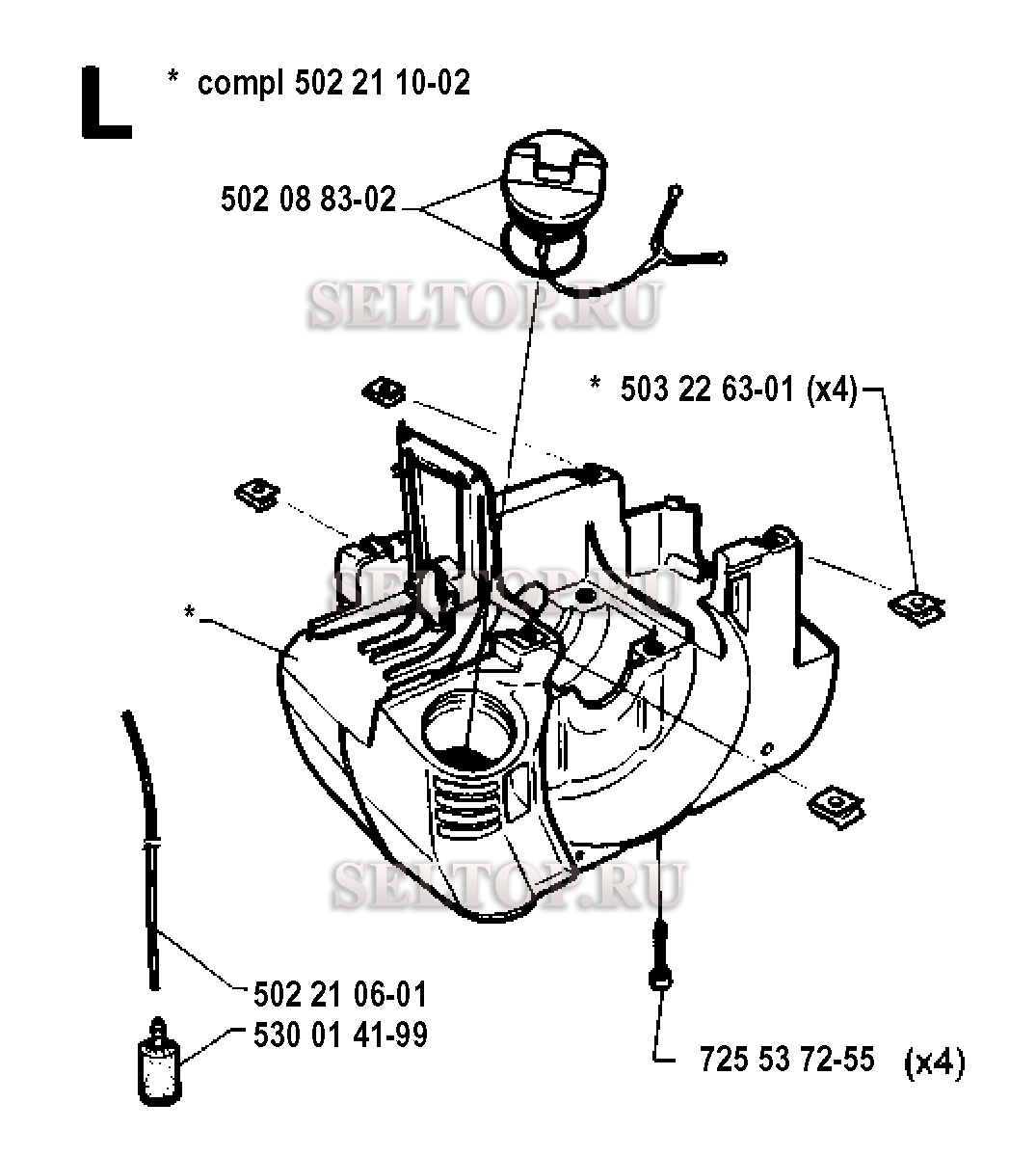 L * compl 502 21 10-02

502 08 83-02

SELTOP.RU

* 503 22 63-01 (x4)

SELTOP.RU

*

SELTOP.RU

502 21 06-01

530 01 41-99

725 53 72-55 (x4)