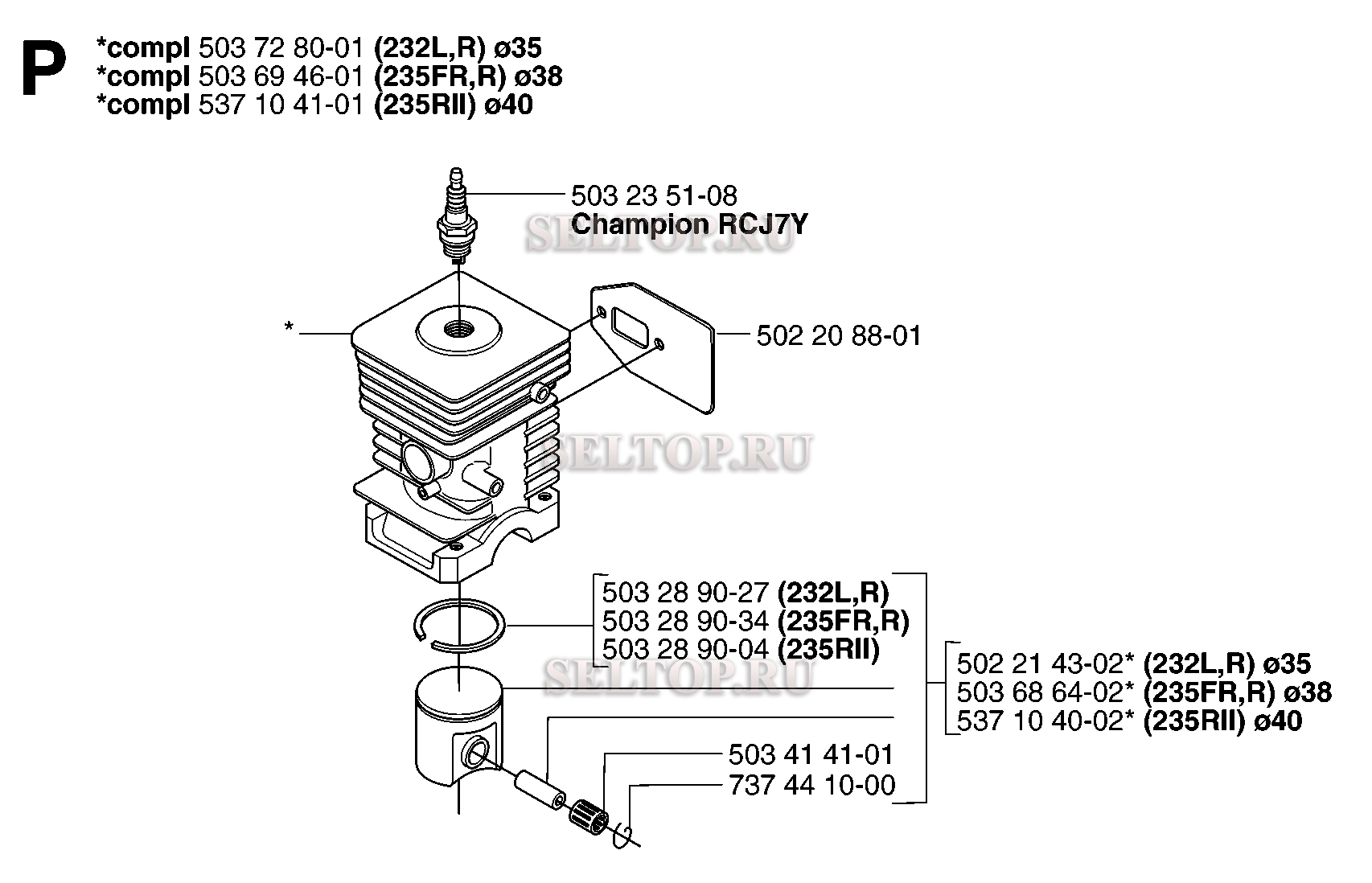 P

*compl 503 72 80-01 (232L,R) ø35
*compl 503 69 46-01 (235FR,R) ø38
*compl 537 10 41-01 (235RII) ø40

503 23 51-08
Champion RCJ7Y

SELTOP.RU

*

502 20 88-01

SELTOP.RU

503 28 90-27 (232L,R)
503 28 90-34 (235FR,R)
503 28 90-04 (235RII)

SELTOP.RU

502 21 43-02* (232L,R) ø35
503 68 64-02* (235FR,R) ø38
537 10 40-02* (235RII) ø40

503 41 41-01
737 44 10-00