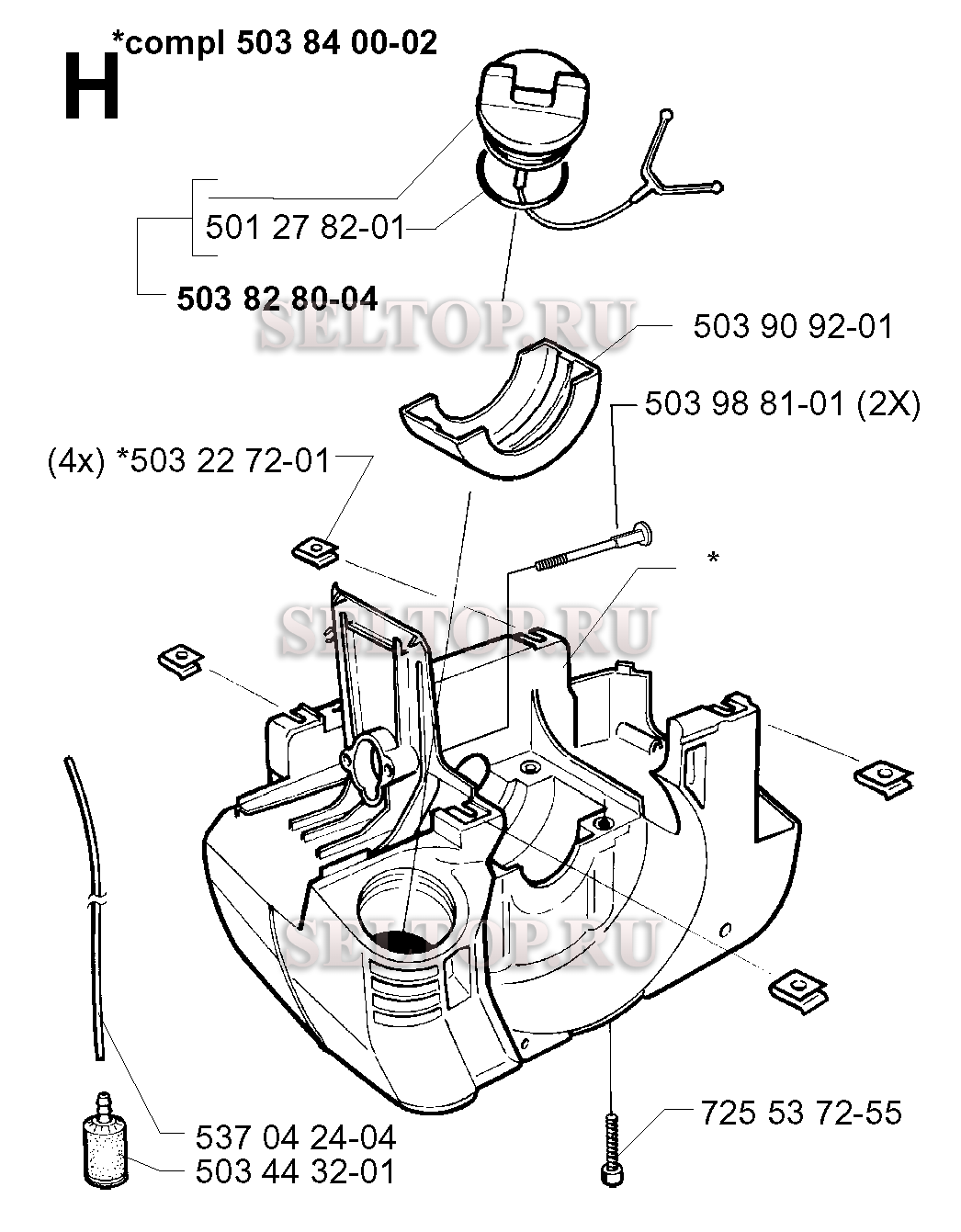 H *compl 503 84 00-02

501 27 82-01

503 82 80-04

SELTOP.RU

503 90 92-01

503 98 81-01 (2X)

(4x) *503 22 72-01

*

SELTOP.RU

SELTOP.RU

725 53 72-55

537 04 24-04

503 44 32-01