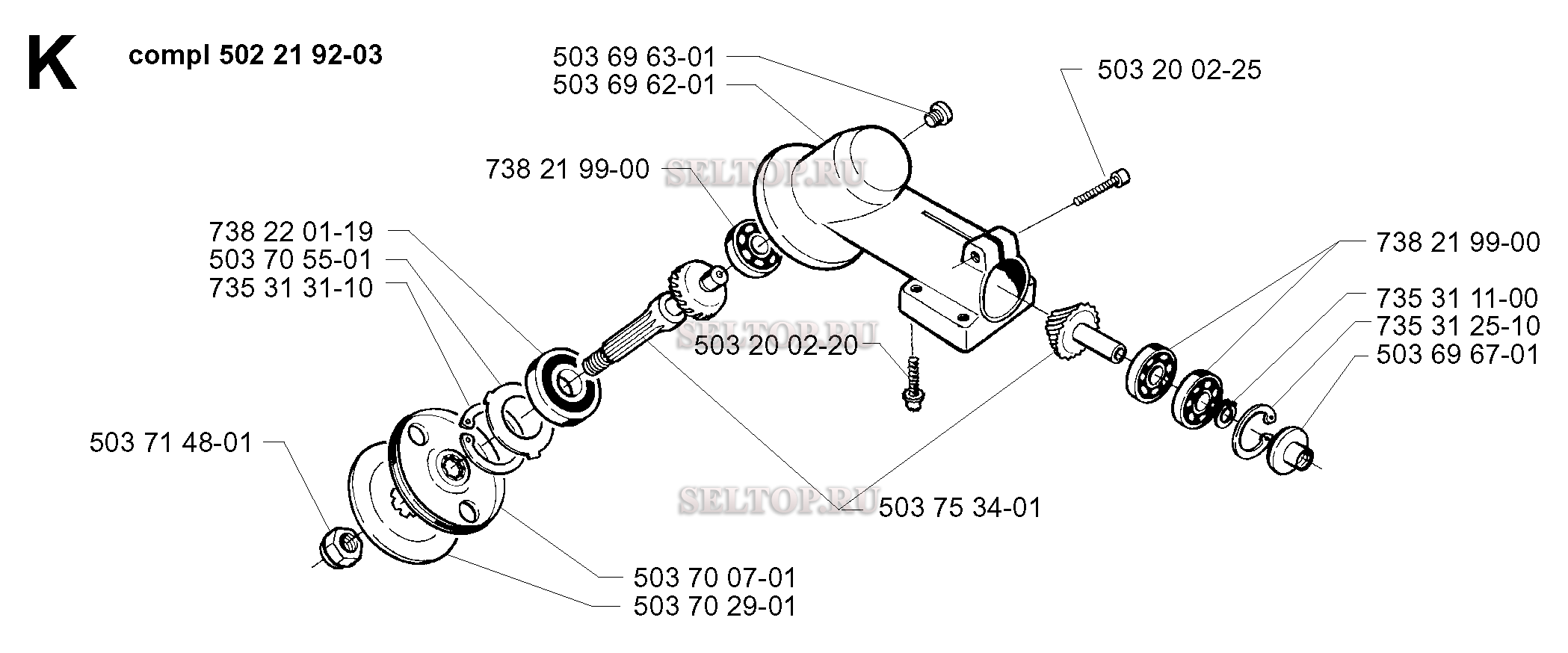 K compl 502 21 92-03

503 69 63-01
503 69 62-01

503 20 02-25

738 21 99-00

SELTOP.RU

738 22 01-19
503 70 55-01
735 31 31-10

738 21 99-00

735 31 11-00
735 31 25-10
503 69 67-01

SELTOP.RU

503 20 02-20

503 71 48-01

SELTOP.RU

503 75 34-01

503 70 07-01
503 70 29-01