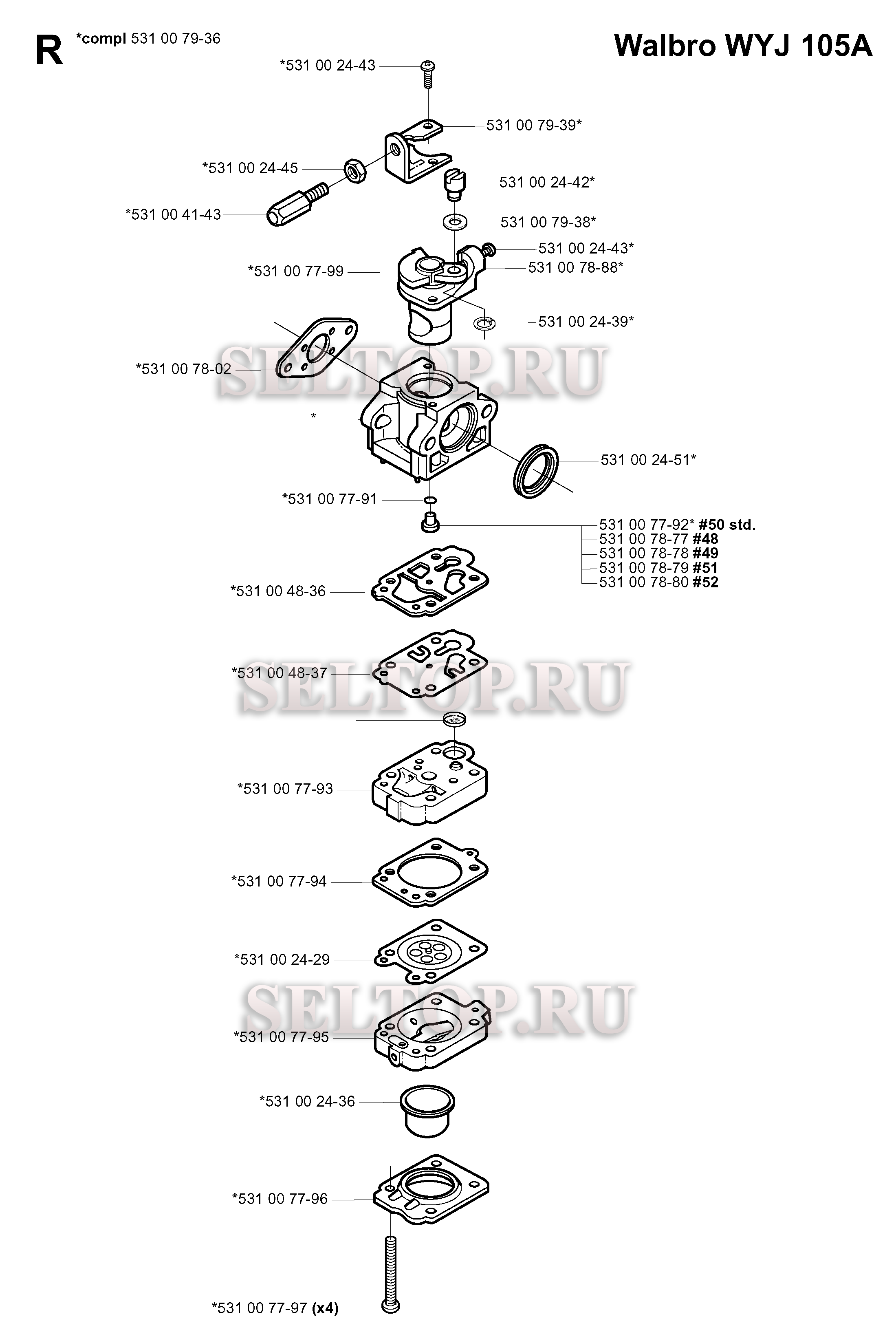 R *compl 531 00 79-36

Walbro WYJ 105A

*531 00 24-43
531 00 79-39*
*531 00 24-45
531 00 24-42*
*531 00 41-43
531 00 79-38*
531 00 24-43*
*531 00 77-99
531 00 78-88*
531 00 24-39*
*531 00 78-02
SELTOP.RU
*
531 00 24-51*
*531 00 77-91
531 00 77-92* #50 std.
531 00 78-77 #48
531 00 78-78 #49
531 00 78-79 #51
531 00 78-80 #52
*531 00 48-36
*531 00 48-37
SELTOP.RU
*531 00 77-93
*531 00 77-94
*531 00 24-29
SELTOP.RU
*531 00 77-95
*531 00 24-36
*531 00 77-96
*531 00 77-97 (x4)