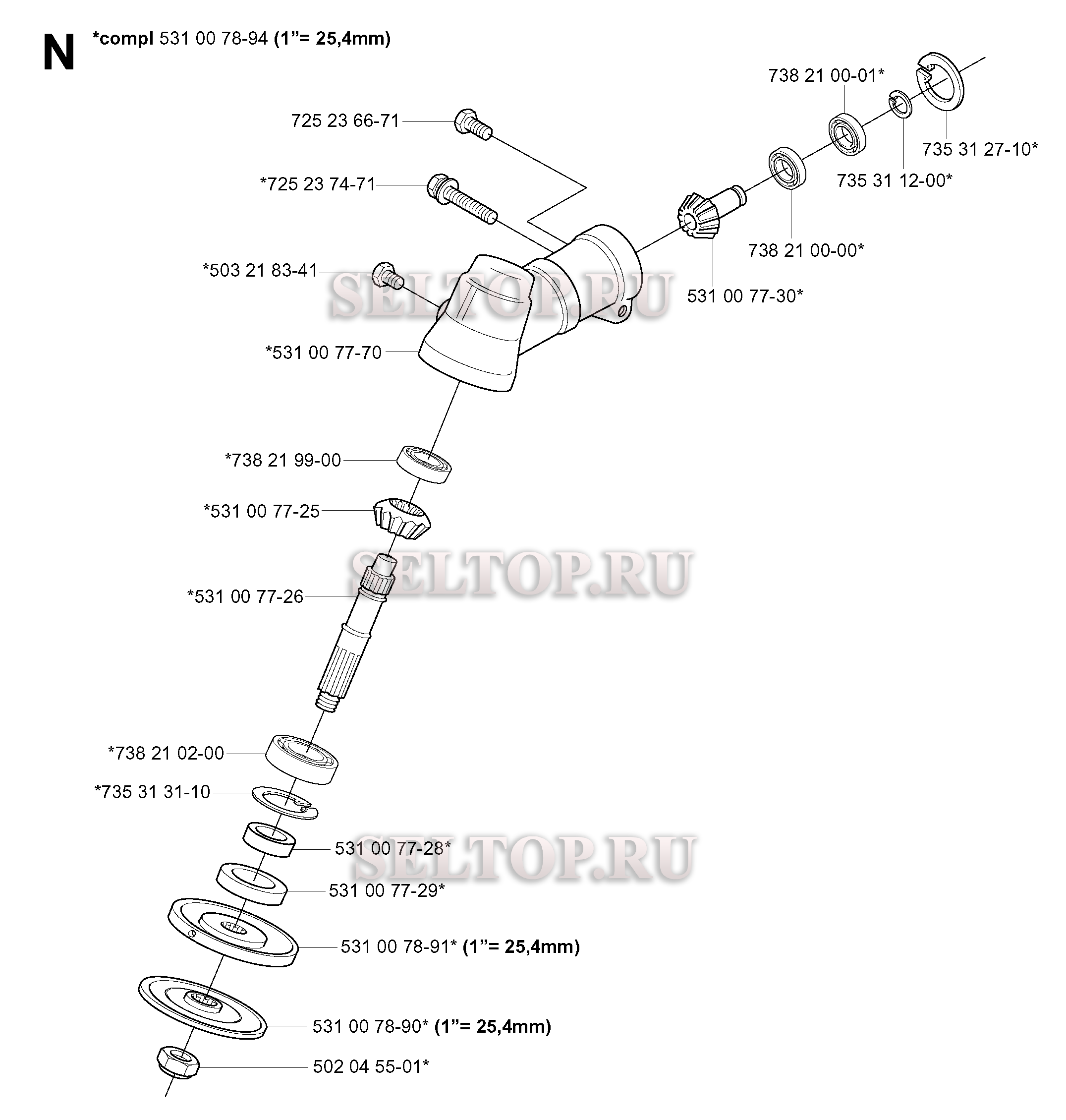 N *compl 531 00 78-94 (1”= 25,4mm)

738 21 00-01*

725 23 66-71

735 31 27-10*

735 31 12-00*

*725 23 74-71

738 21 00-00*

*503 21 83-41

SELTOP.RU

531 00 77-30*

*531 00 77-70

*738 21 99-00

*531 00 77-25

SELTOP.RU

*531 00 77-26

*738 21 02-00

*735 31 31-10

531 00 77-28*

SELTOP.RU

531 00 77-29*

531 00 78-91* (1”= 25,4mm)

531 00 78-90* (1”= 25,4mm)

502 04 55-01*