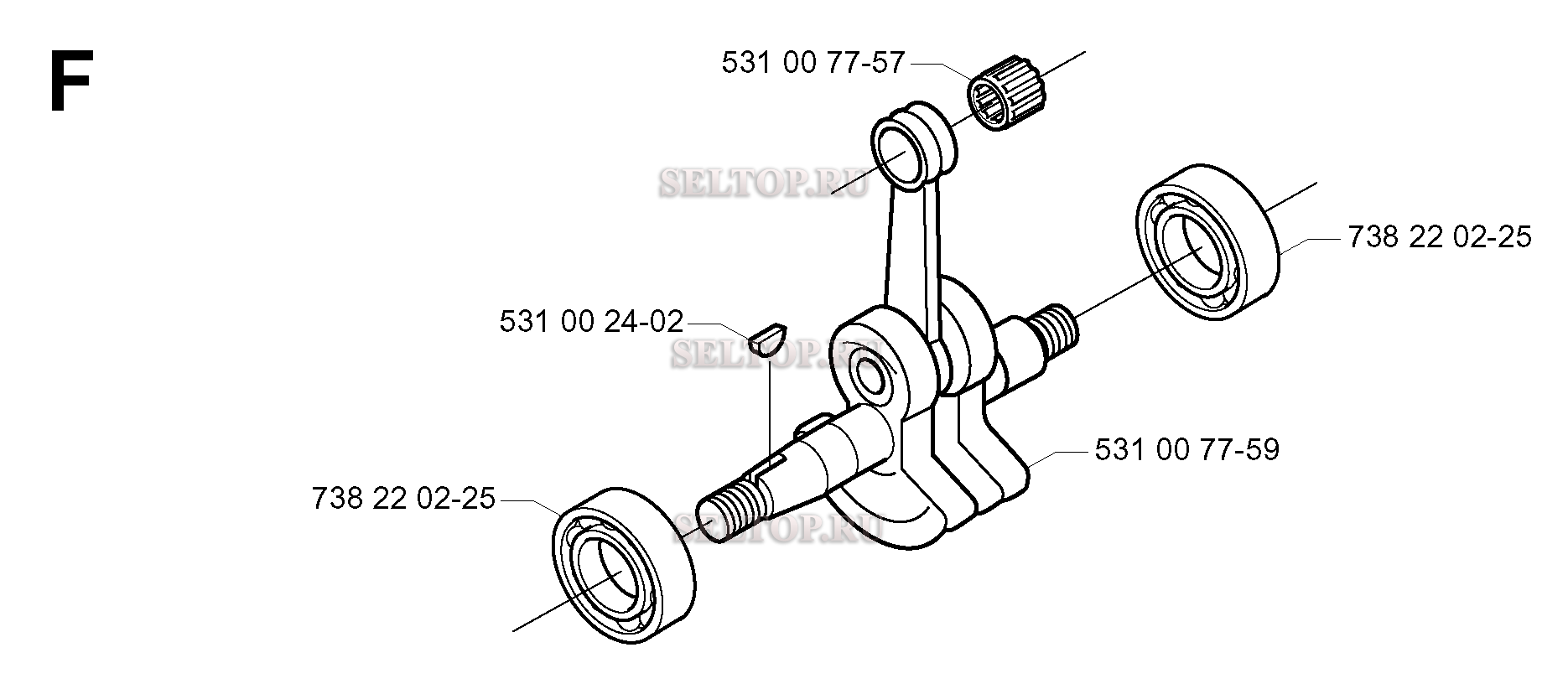 F

531 00 77-57

SELTOP.RU

738 22 02-25

531 00 24-02

SELTOP.RU

531 00 77-59

738 22 02-25

SELTOP.RU