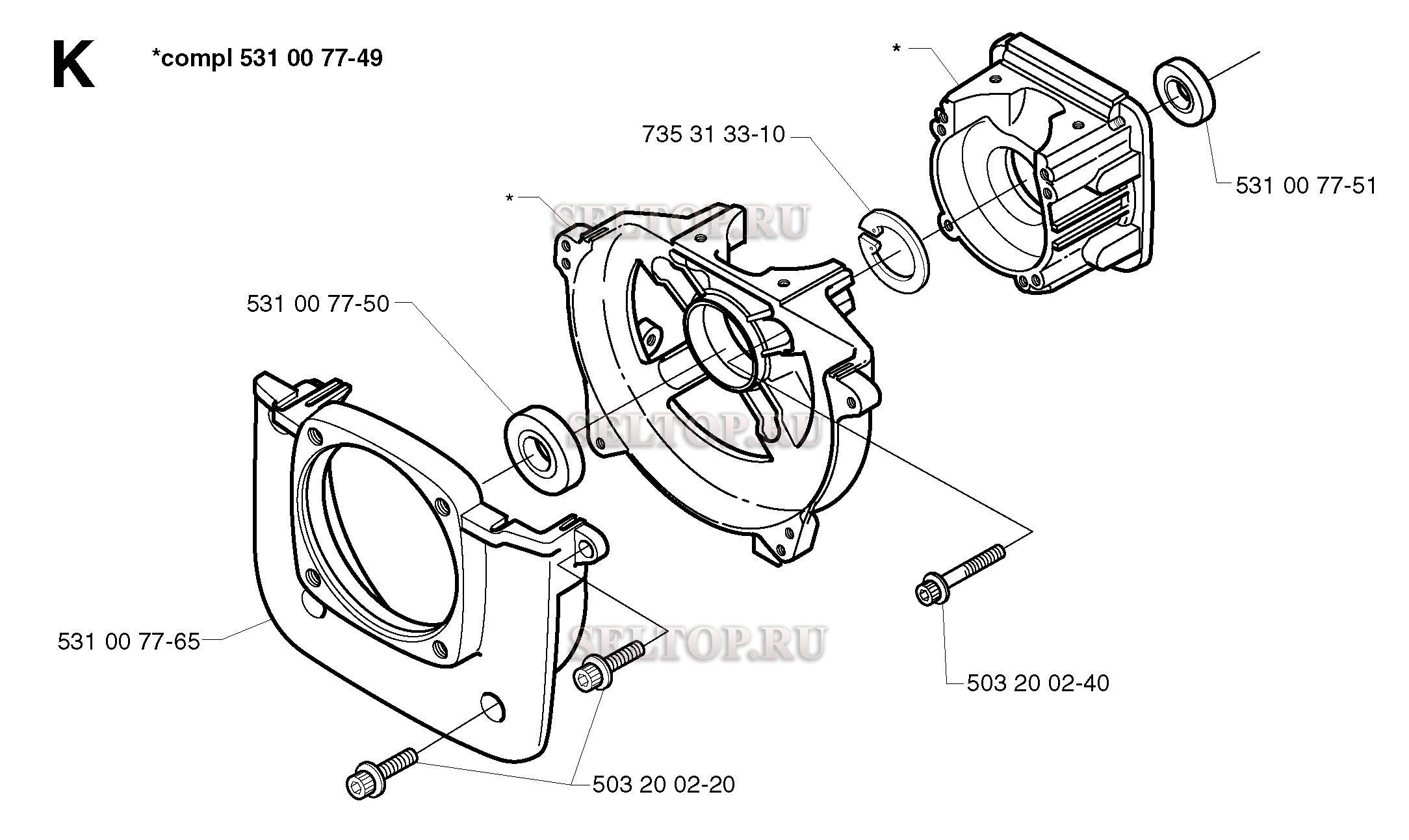 K

*compl 531 00 77-49

*

735 31 33-10

531 00 77-51

*

SELTOP.RU

531 00 77-50

SELTOP.RU

531 00 77-65

SELTOP.RU

503 20 02-40

503 20 02-20