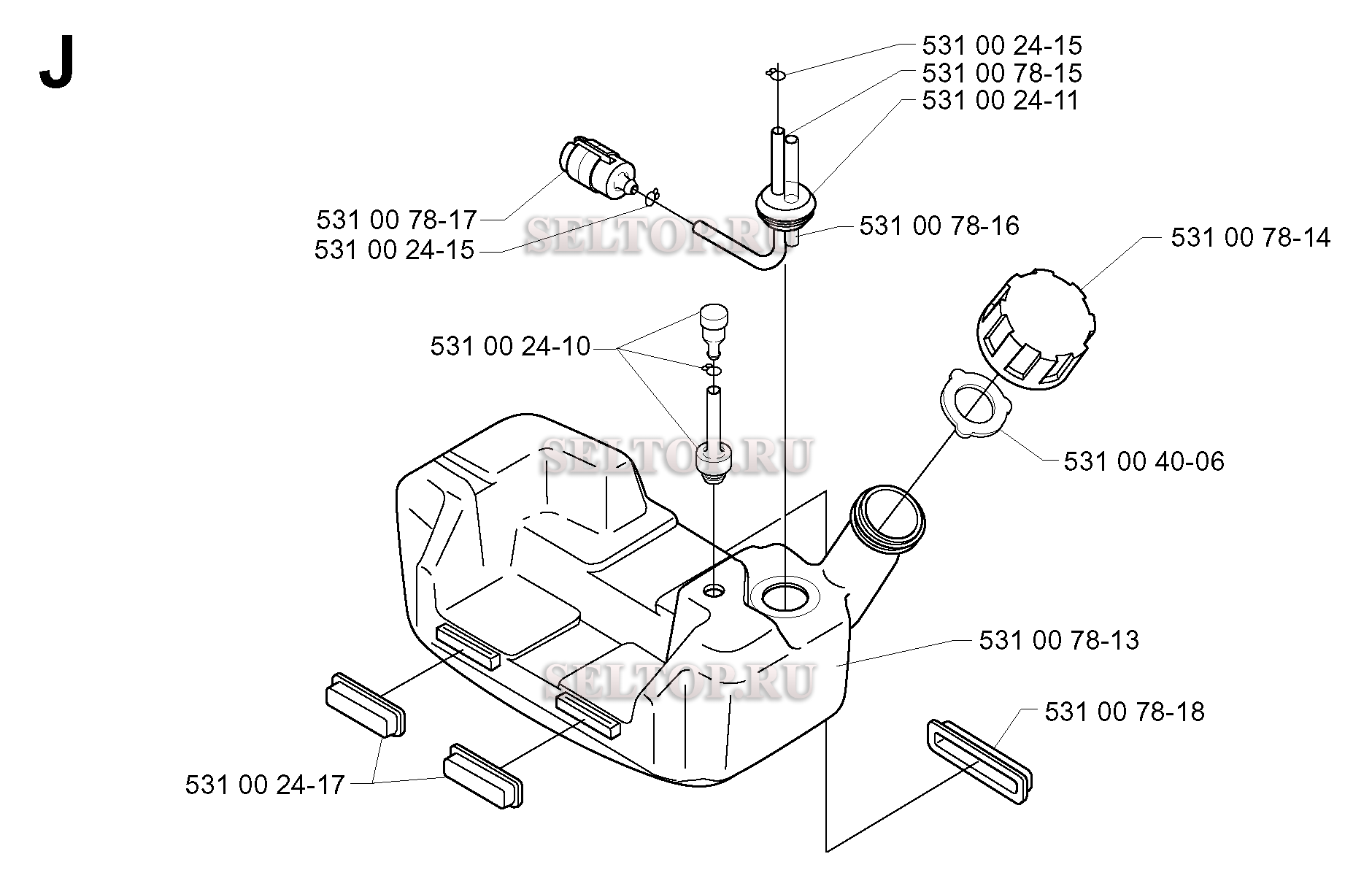 J

531 00 24-15
531 00 78-15
531 00 24-11

531 00 78-17
531 00 24-15

SELTOP.RU

531 00 78-16

531 00 78-14

531 00 24-10

SELTOP.RU

531 00 40-06

531 00 78-13

SELTOP.RU

531 00 78-18

531 00 24-17