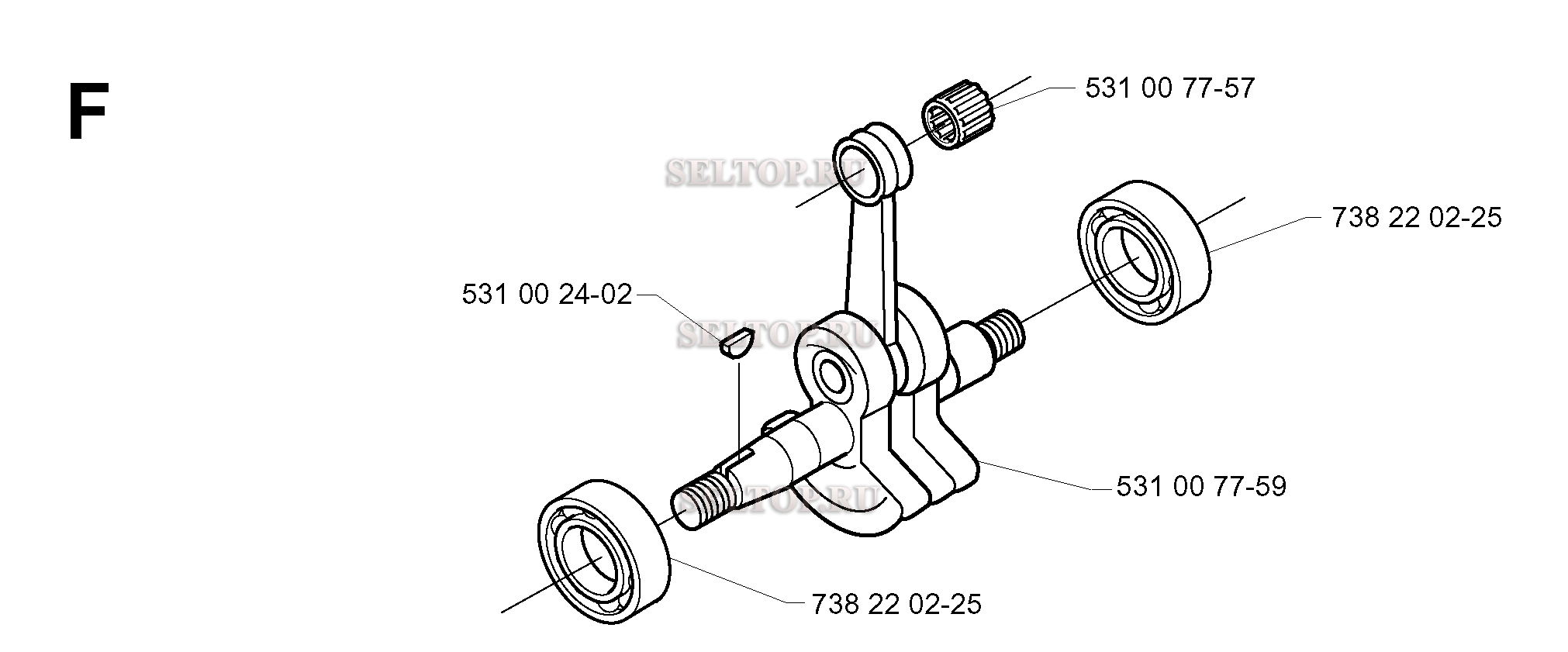 F

531 00 77-57

SELTOP.RU

738 22 02-25

531 00 24-02

SELTOP.RU

531 00 77-59

SELTOP.RU

738 22 02-25