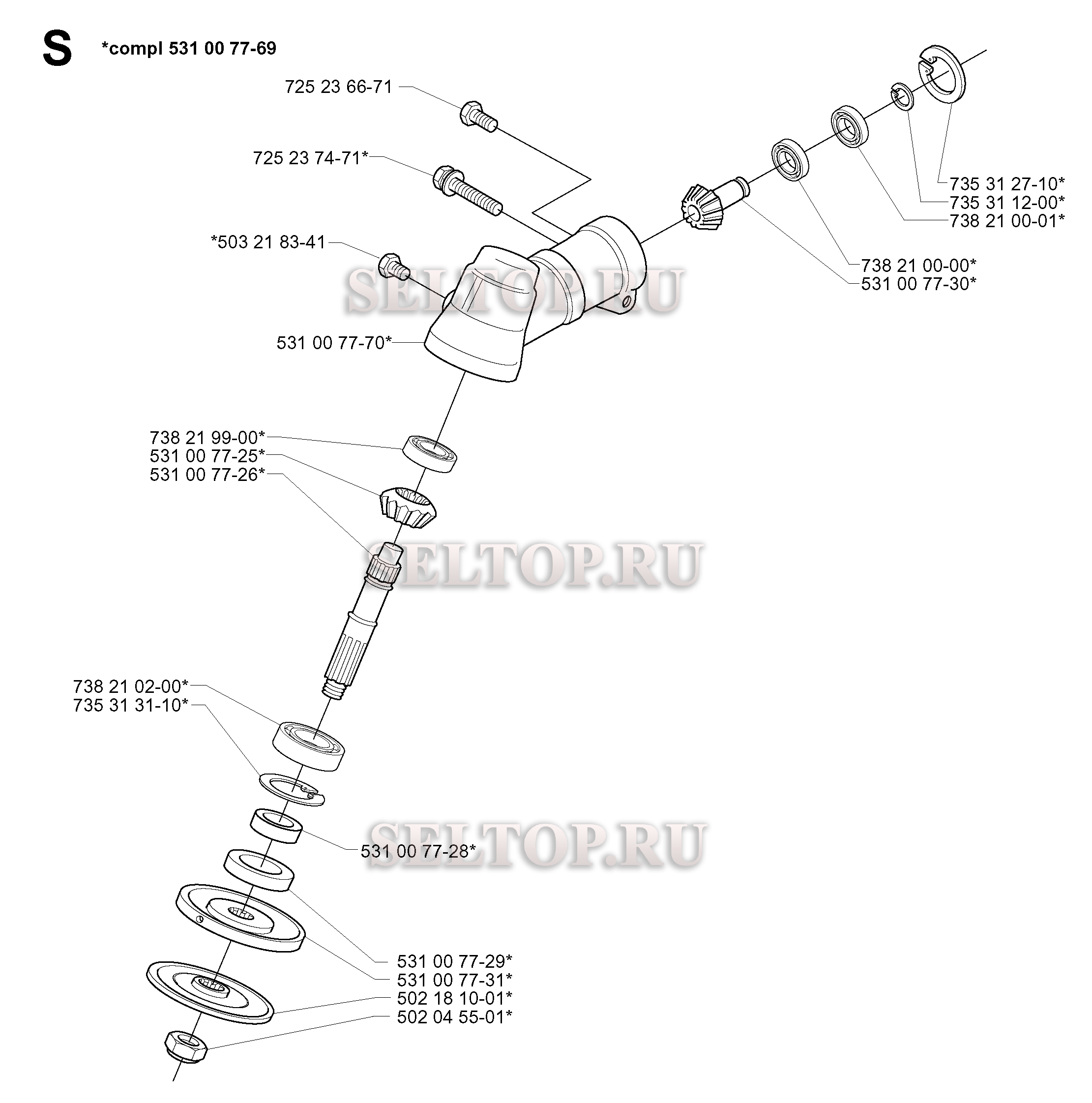 S *compl 531 00 77-69

725 23 66-71

725 23 74-71*

*503 21 83-41

531 00 77-70*

735 31 27-10*
735 31 12-00*
738 21 00-01*

738 21 00-00*
531 00 77-30*

SELTOP.RU

738 21 99-00*
531 00 77-25*
531 00 77-26*

SELTOP.RU

738 21 02-00*
735 31 31-10*

531 00 77-28*

SELTOP.RU

531 00 77-29*
531 00 77-31*
502 18 10-01*
502 04 55-01*