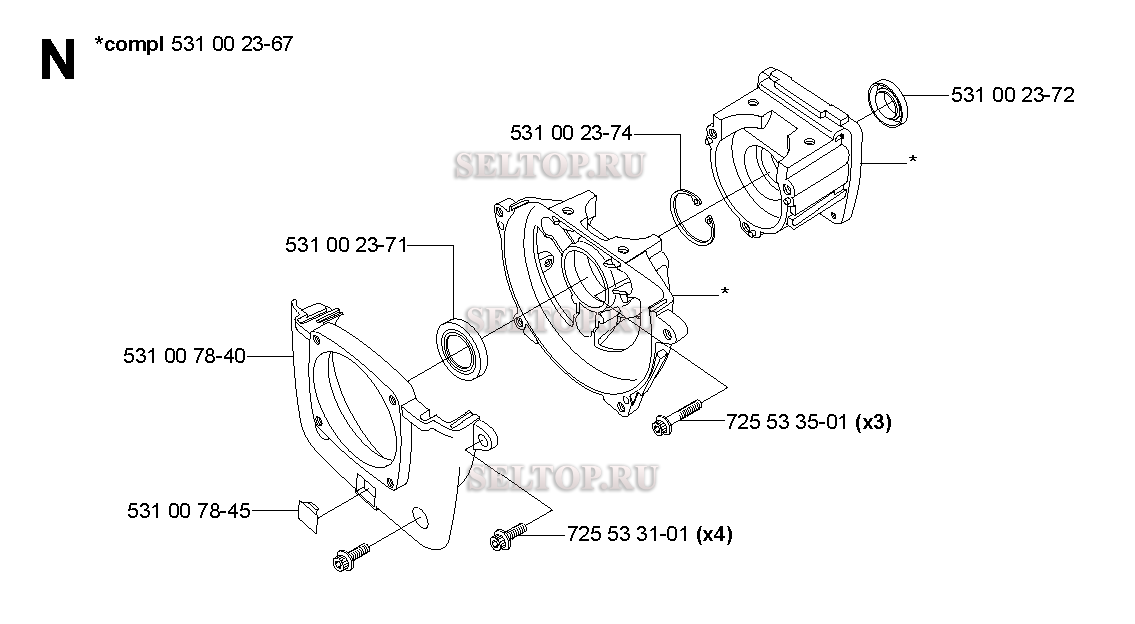 N *compl 531 00 23-67

531 00 23-72

531 00 23-74

SELTOP.RU

*

531 00 23-71

*

SELTOP.RU

531 00 78-40

725 53 35-01 (x3)

SELTOP.RU

531 00 78-45

725 53 31-01 (x4)