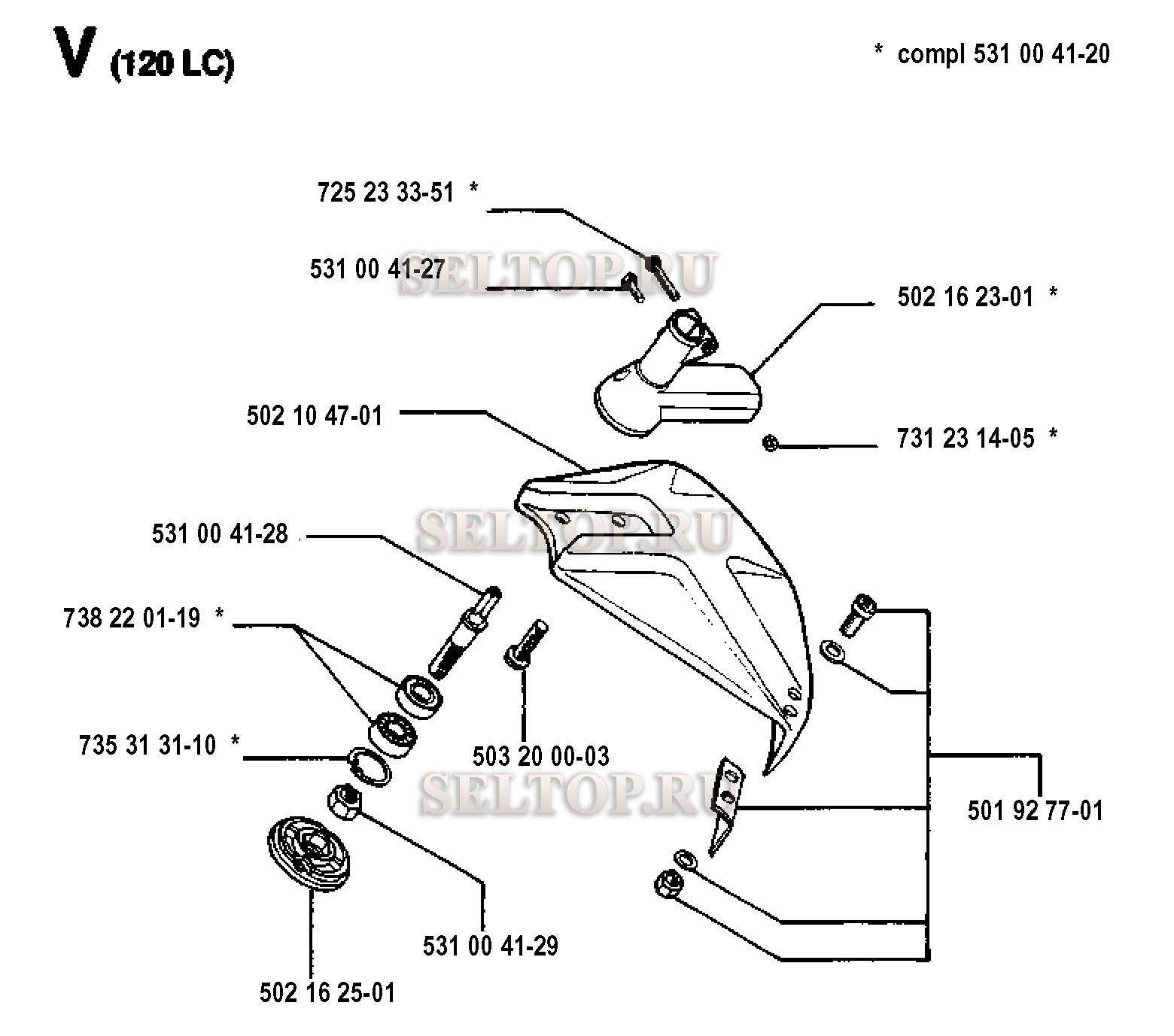 V (120 LC)

* compl 531 00 41-20

725 23 33-51 *

531 00 41-27

SELTOP.RU

502 16 23-01 *

502 10 47-01

731 23 14-05 *

531 00 41-28

SELTOP.RU

738 22 01-19 *

735 31 31-10 *

503 20 00-03

SELTOP.RU

501 92 77-01

531 00 41-29

502 16 25-01