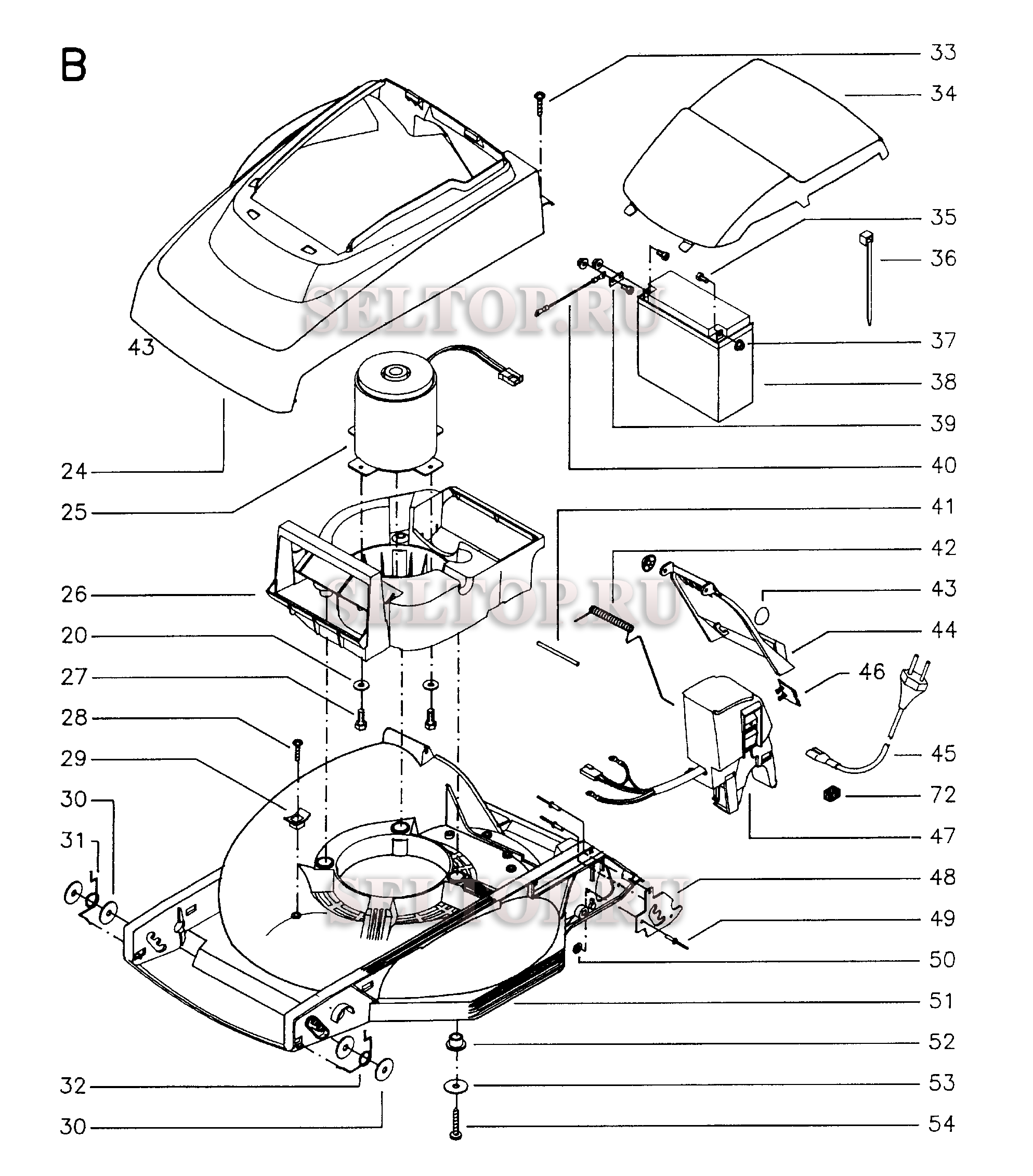 B

33
34
35
36
37
38
39
40
41
42
43
44
46
45
72
47
48
49
50
51
52
53
54

43
24
25
26
20
27
28
29
30
31
32
30

SELTOP.RU
SELTOP.RU
SELTOP.RU