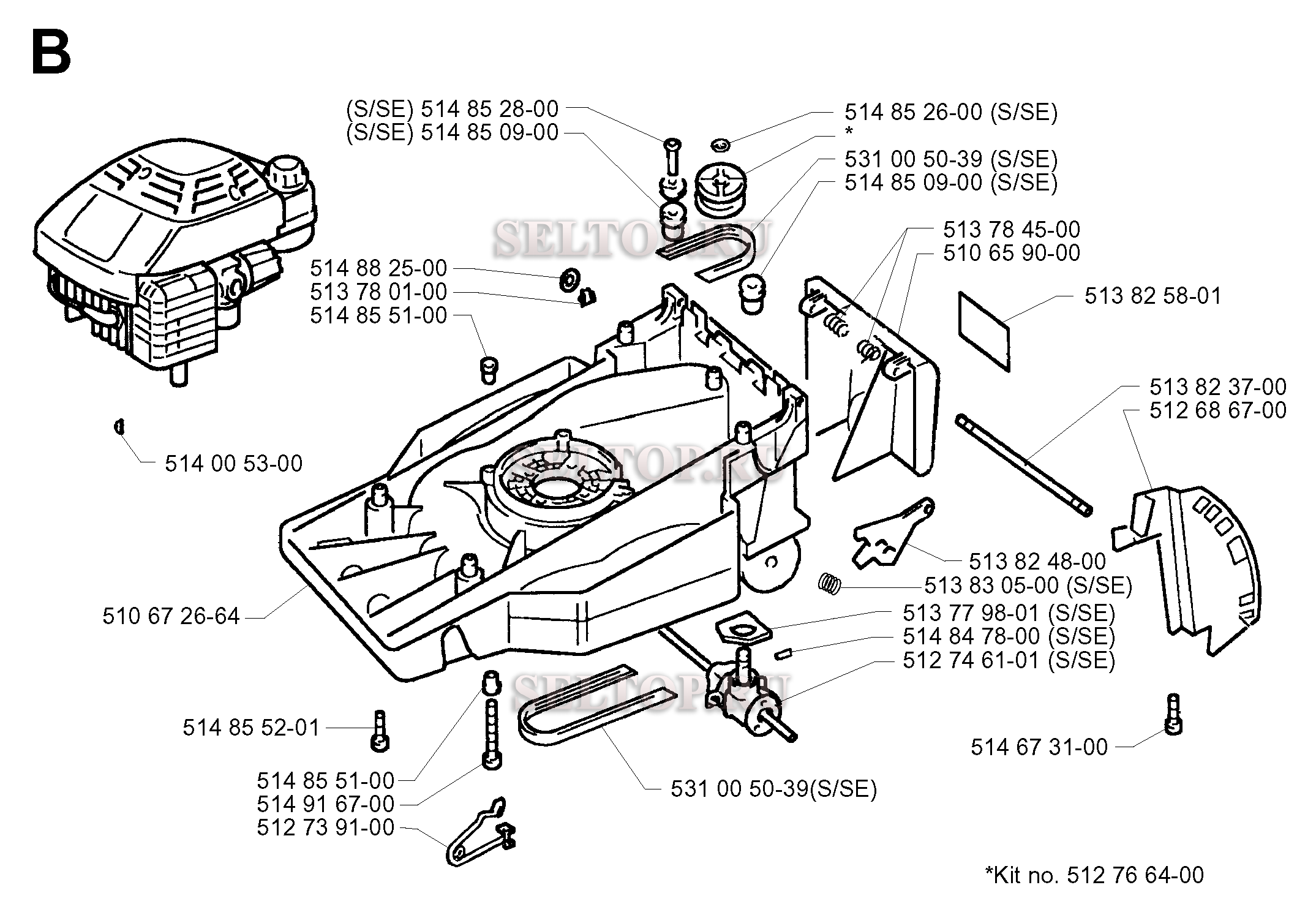 B

(S/SE) 514 85 28-00
(S/SE) 514 85 09-00

514 85 26-00 (S/SE)
*
531 00 50-39 (S/SE)
514 85 09-00 (S/SE)

SELTOP.RU

513 78 45-00
510 65 90-00

514 88 25-00
513 78 01-00
514 85 51-00

513 82 58-01

513 82 37-00
512 68 67-00

514 00 53-00

SELTOP.RU

513 82 48-00
513 83 05-00 (S/SE)

510 67 26-64

513 77 98-01 (S/SE)
514 84 78-00 (S/SE)
512 74 61-01 (S/SE)

SELTOP.RU

514 85 52-01

514 67 31-00

514 85 51-00
514 91 67-00
512 73 91-00

531 00 50-39(S/SE)

*Kit no. 512 76 64-00