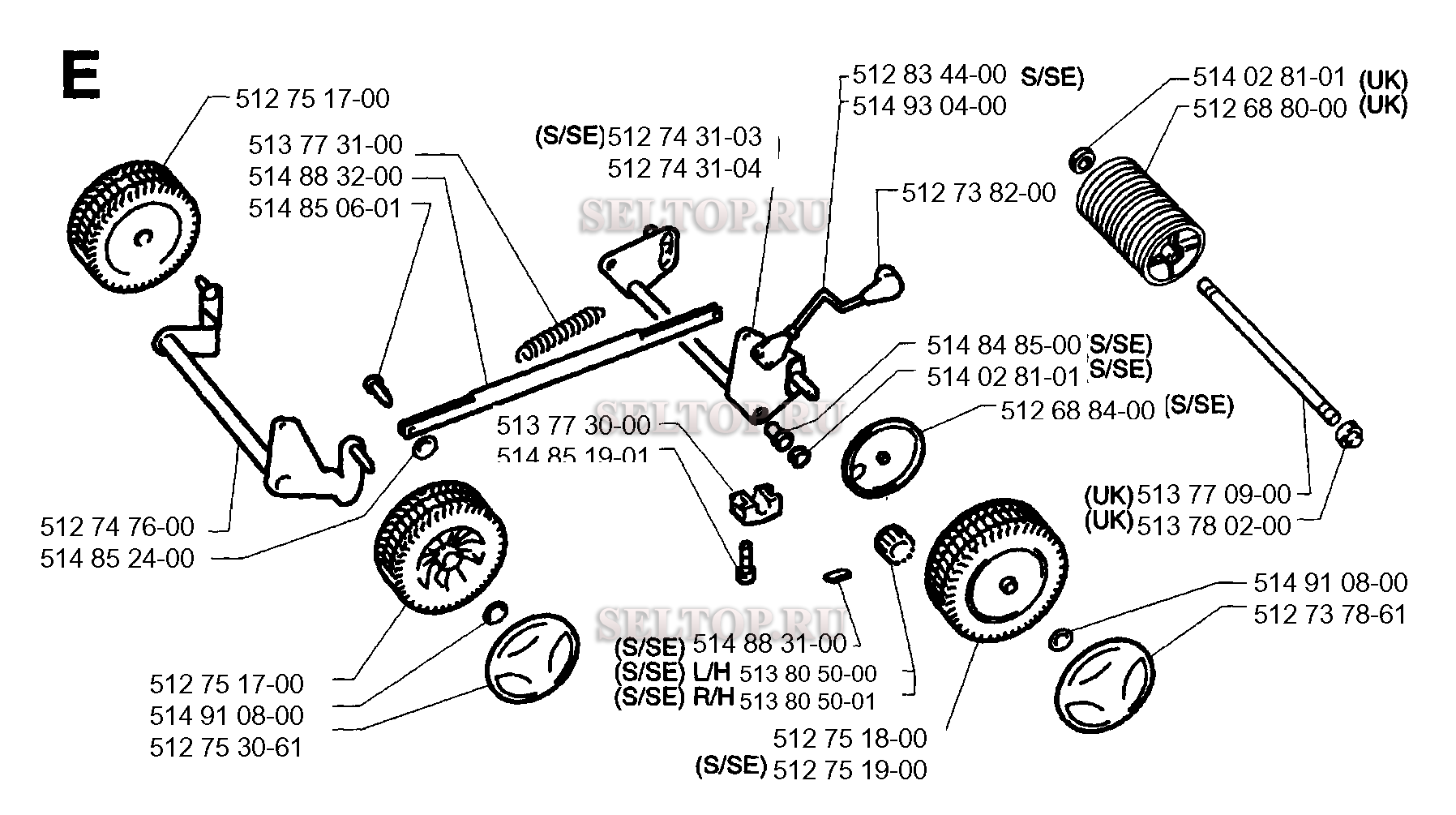 E

512 75 17-00

513 77 31-00
514 88 32-00
514 85 06-01

(S/SE) 512 74 31-03
512 74 31-04

512 83 44-00 S/SE)
514 93 04-00

512 73 82-00

514 02 81-01 (UK)
512 68 80-00 (UK)

SELTOP.RU

514 84 85-00 (S/SE)
514 02 81-01 (S/SE)
512 68 84-00 (S/SE)

513 77 30-00
514 85 19-01

SELTOP.RU

(UK) 513 77 09-00
(UK) 513 78 02-00

512 74 76-00
514 85 24-00

514 91 08-00
512 73 78-61

SELTOP.RU

(S/SE) 514 88 31-00
(S/SE) L/H 513 80 50-00
(S/SE) R/H 513 80 50-01

512 75 17-00
514 91 08-00
512 75 30-61

512 75 18-00
(S/SE) 512 75 19-00