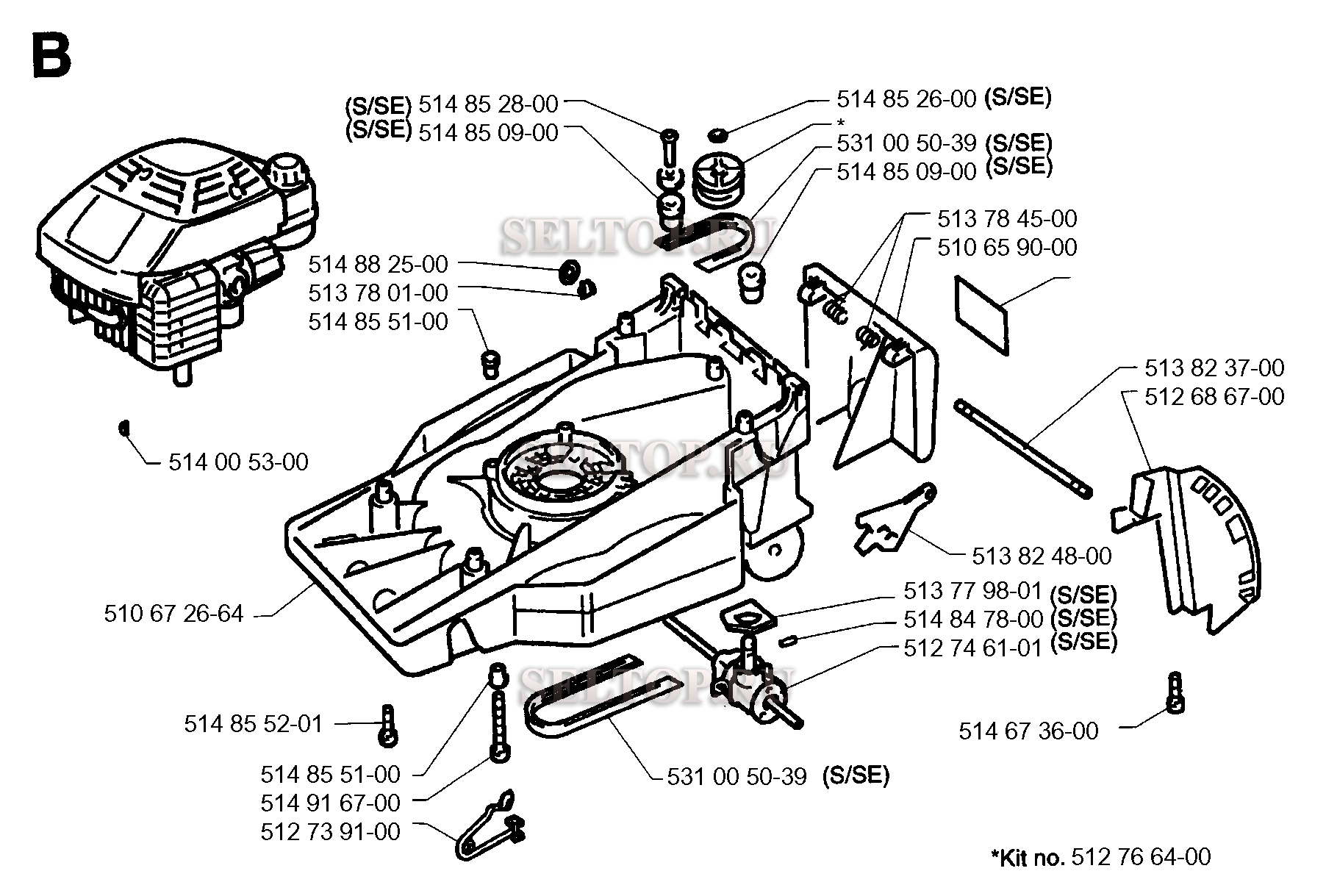 B

(S/SE) 514 85 28-00
(S/SE) 514 85 09-00

514 85 26-00 (S/SE)
*
531 00 50-39 (S/SE)
514 85 09-00 (S/SE)

SELTOP.RU

513 78 45-00
510 65 90-00

514 88 25-00
513 78 01-00
514 85 51-00

513 82 37-00
512 68 67-00

514 00 53-00

SELTOP.RU

513 82 48-00

510 67 26-64

513 77 98-01 (S/SE)
514 84 78-00 (S/SE)
512 74 61-01 (S/SE)

SELTOP.RU

514 85 52-01

514 67 36-00

514 85 51-00
514 91 67-00
512 73 91-00

531 00 50-39 (S/SE)

*Kit no. 512 76 64-00