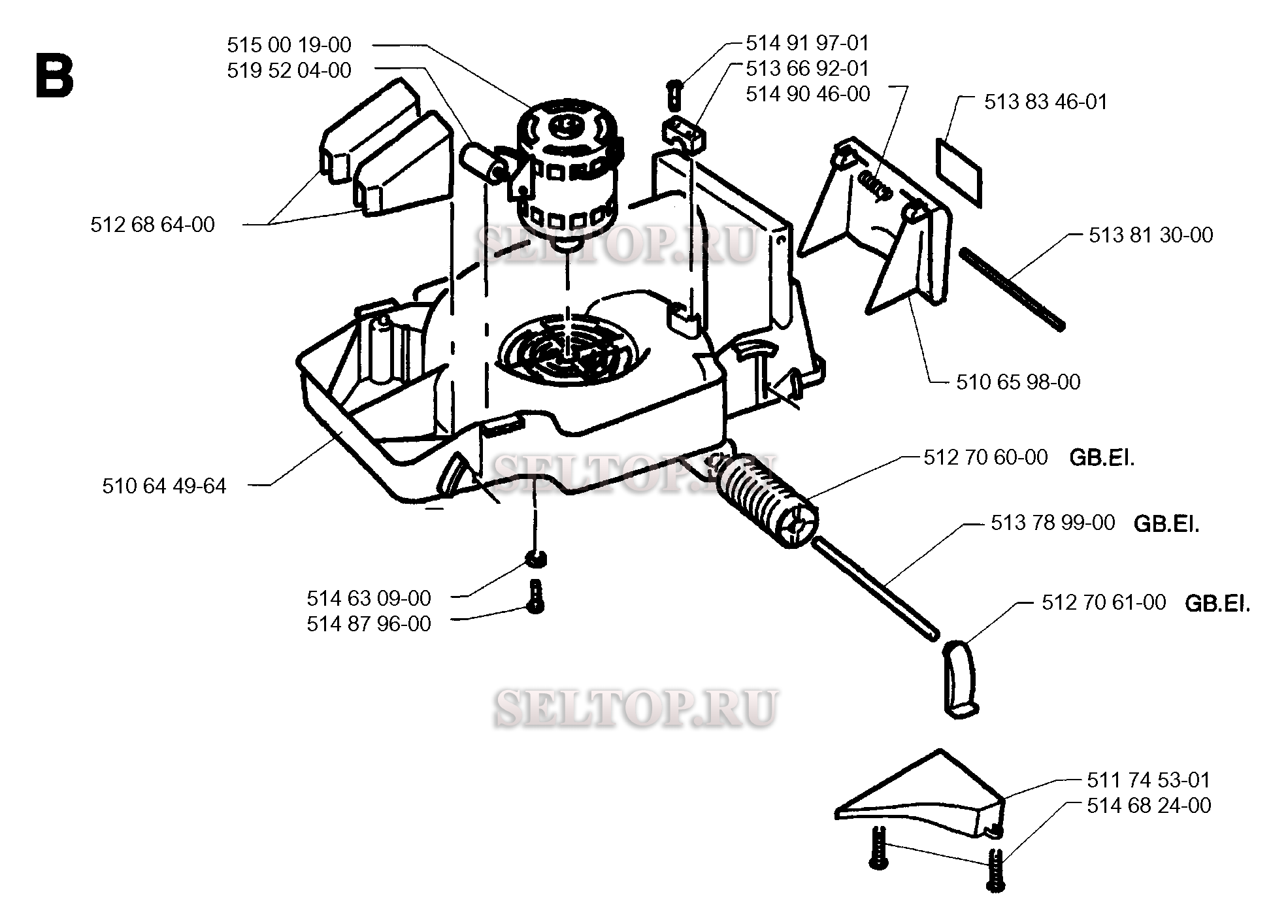 B

515 00 19-00
519 52 04-00

514 91 97-01
513 66 92-01
514 90 46-00

513 83 46-01

512 68 64-00

SELTOP.RU

513 81 30-00

510 65 98-00

512 70 60-00 GB.EI.

SELTOP.RU

510 64 49-64

513 78 99-00 GB.EI.

514 63 09-00
514 87 96-00

512 70 61-00 GB.EI.

SELTOP.RU

511 74 53-01
514 68 24-00