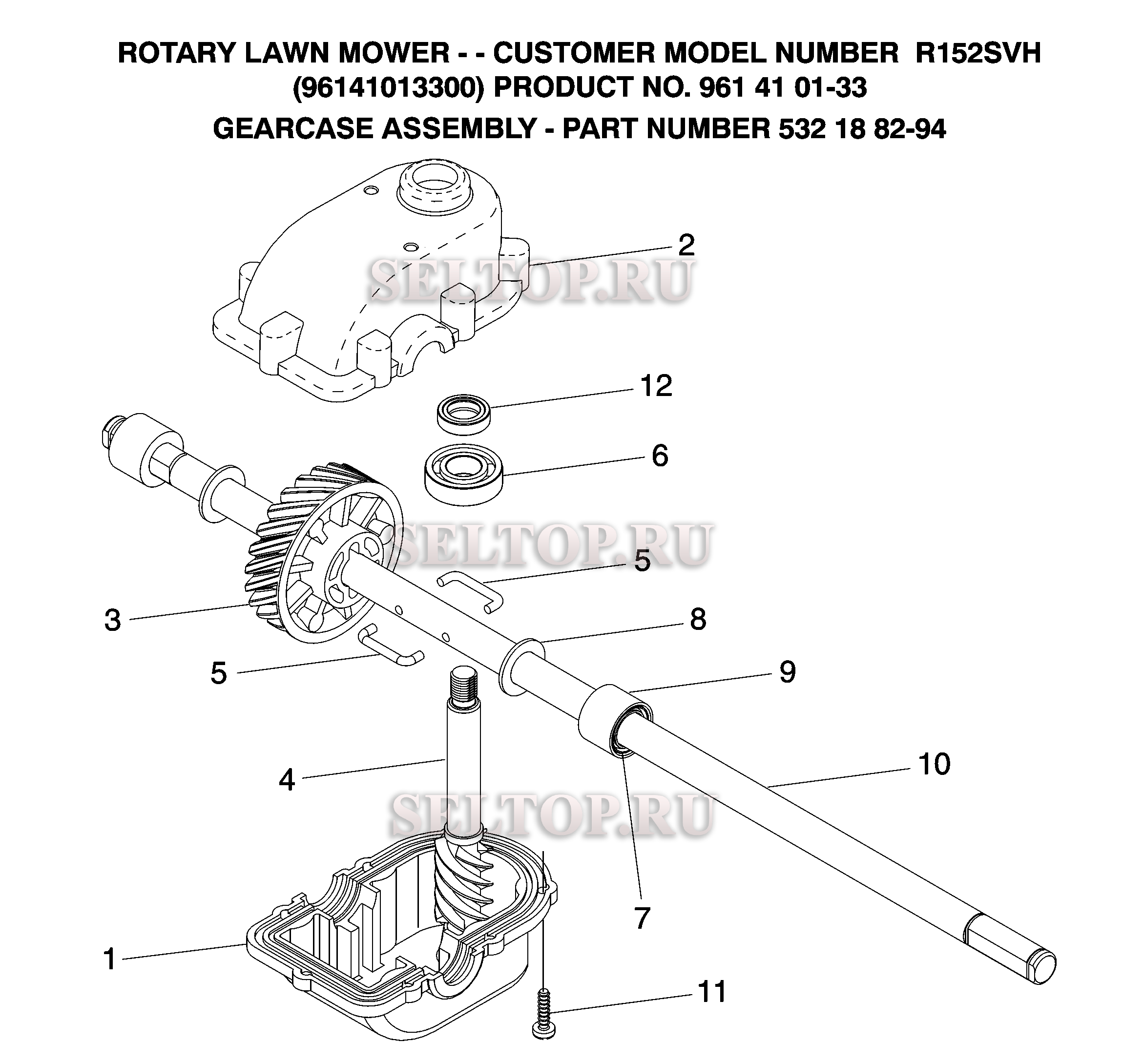 ROTARY LAWN MOWER - - CUSTOMER MODEL NUMBER R152SVH (96141013300) PRODUCT NO. 961 41 01-33

GEARCASE ASSEMBLY - PART NUMBER 532 18 82-94

2

SELTOP.RU

12

6

SELTOP.RU

5

3

8

5

9

4

10

SELTOP.RU

7

1

11