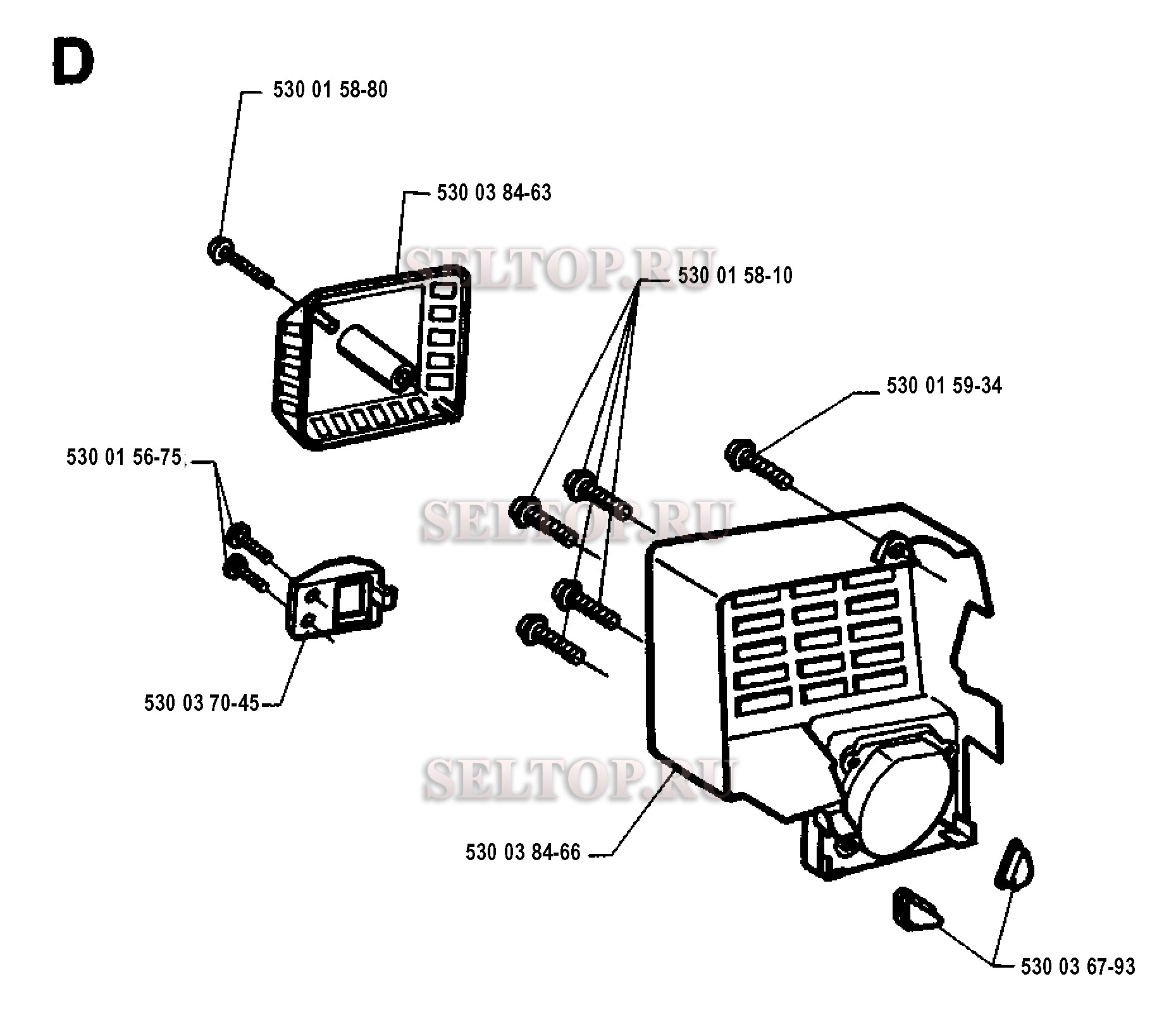 D

530 01 58-80

530 03 84-63

SELTOP.RU

530 01 58-10

530 01 59-34

530 01 56-75

SELTOP.RU

530 03 70-45

SELTOP.RU

530 03 84-66

530 03 67-93