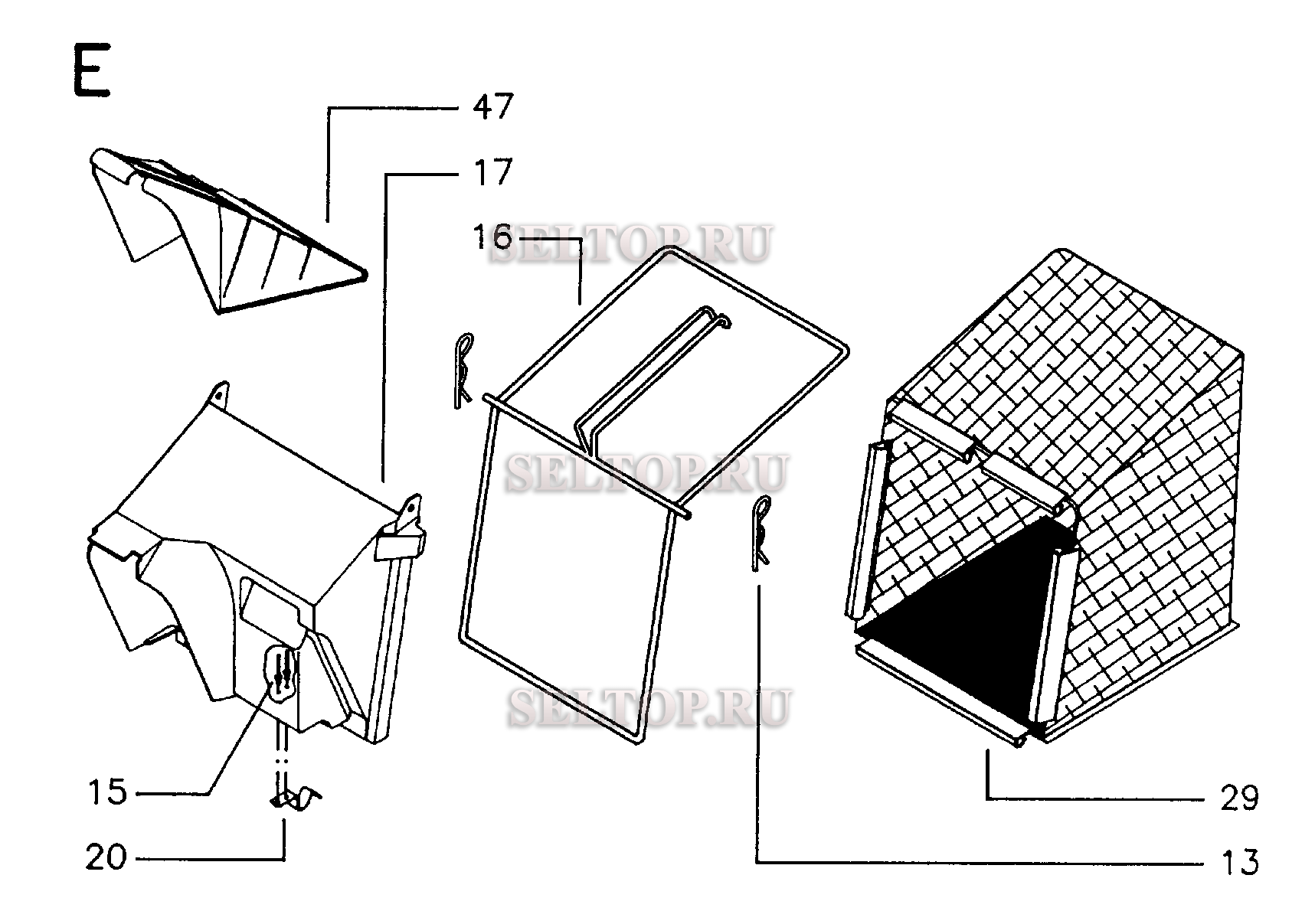 E

47

17

16

SELTOP.RU

SELTOP.RU

SELTOP.RU

15

20

29

13