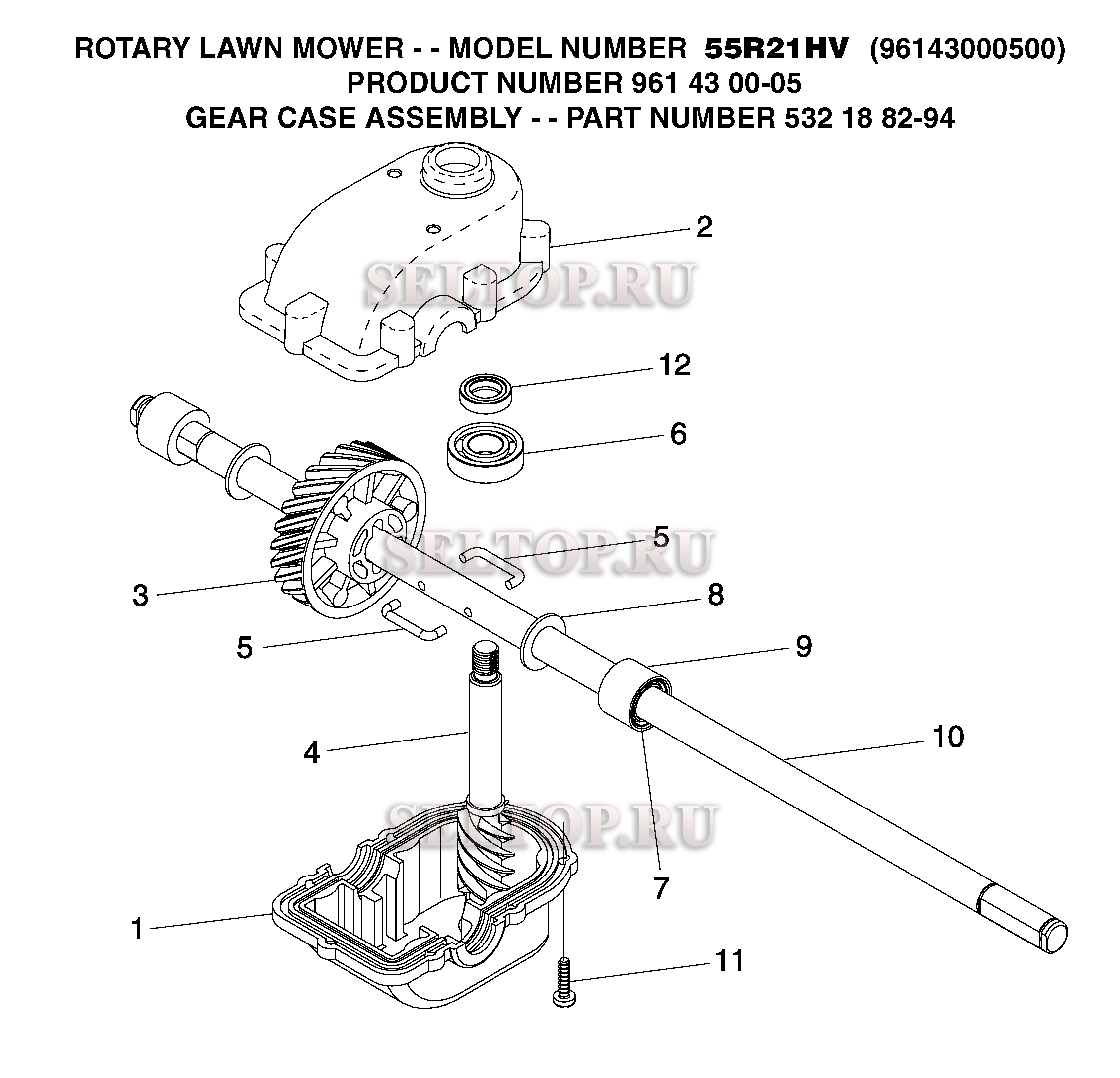 ROTARY LAWN MOWER - - MODEL NUMBER 55R21HV (96143000500)
PRODUCT NUMBER 961 43 00-05
GEAR CASE ASSEMBLY - - PART NUMBER 532 18 82-94

2
SELTOP.RU
12
6
5
SELTOP.RU
3
8
5
9
4
10
SELTOP.RU
7
1
11