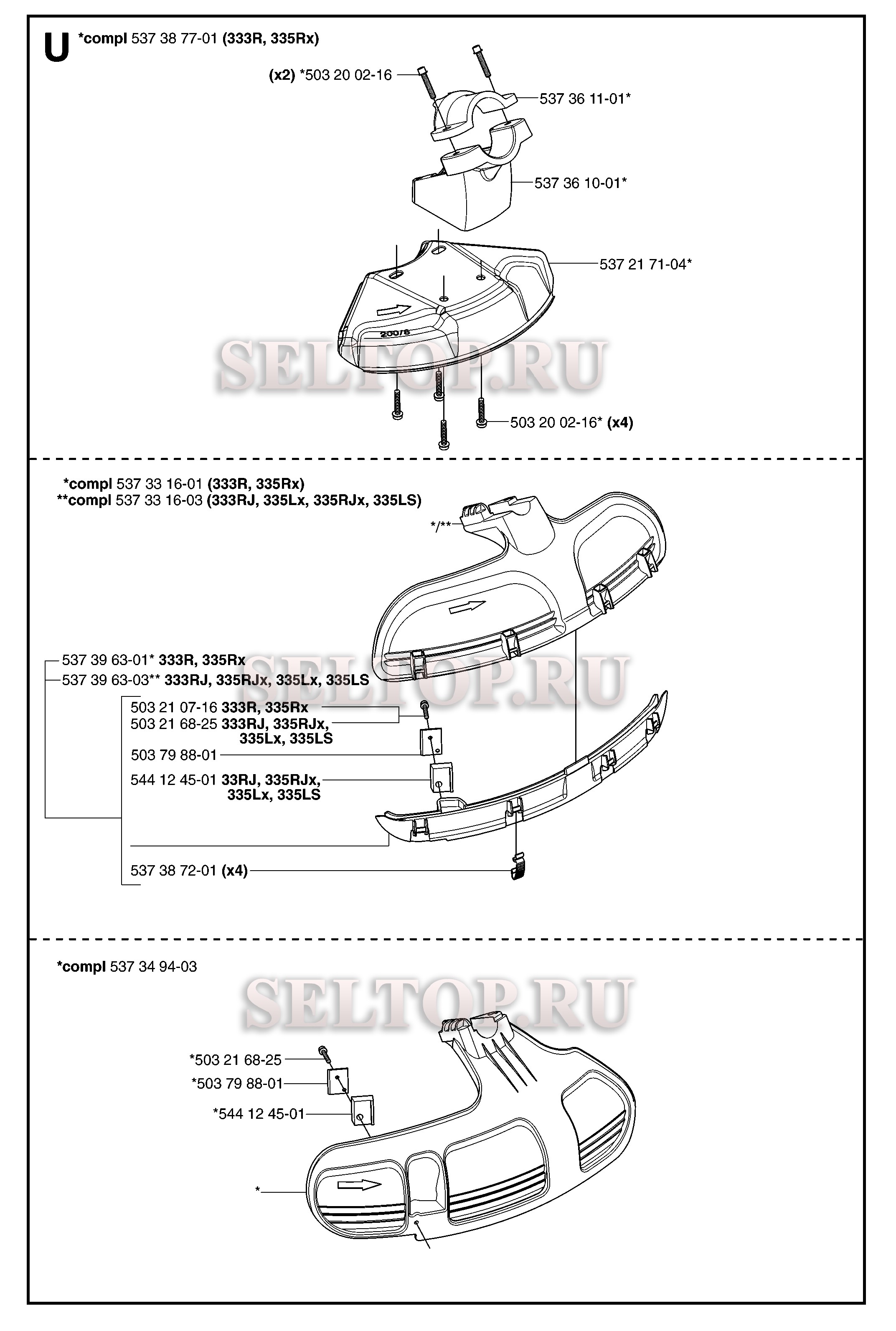 U *compl 537 38 77-01 (333R, 335Rx)

(x2) *503 20 02-16

537 36 11-01*

537 36 10-01*

537 21 71-04*

200/8

SELTOP.RU

503 20 02-16* (x4)

*compl 537 33 16-01 (333R, 335Rx)
**compl 537 33 16-03 (333RJ, 335Lx, 335RJx, 335LS)

*/**

537 39 63-01* 333R, 335Rx
537 39 63-03** 333RJ, 335RJx, 335Lx, 335LS

SELTOP.RU

503 21 07-16 333R, 335Rx
503 21 68-25 333RJ, 335RJx, 335Lx, 335LS
503 79 88-01
544 12 45-01 33RJ, 335RJx, 335Lx, 335LS

537 38 72-01 (x4)

*compl 537 34 94-03

SELTOP.RU

*503 21 68-25
*503 79 88-01
*544 12 45-01

*