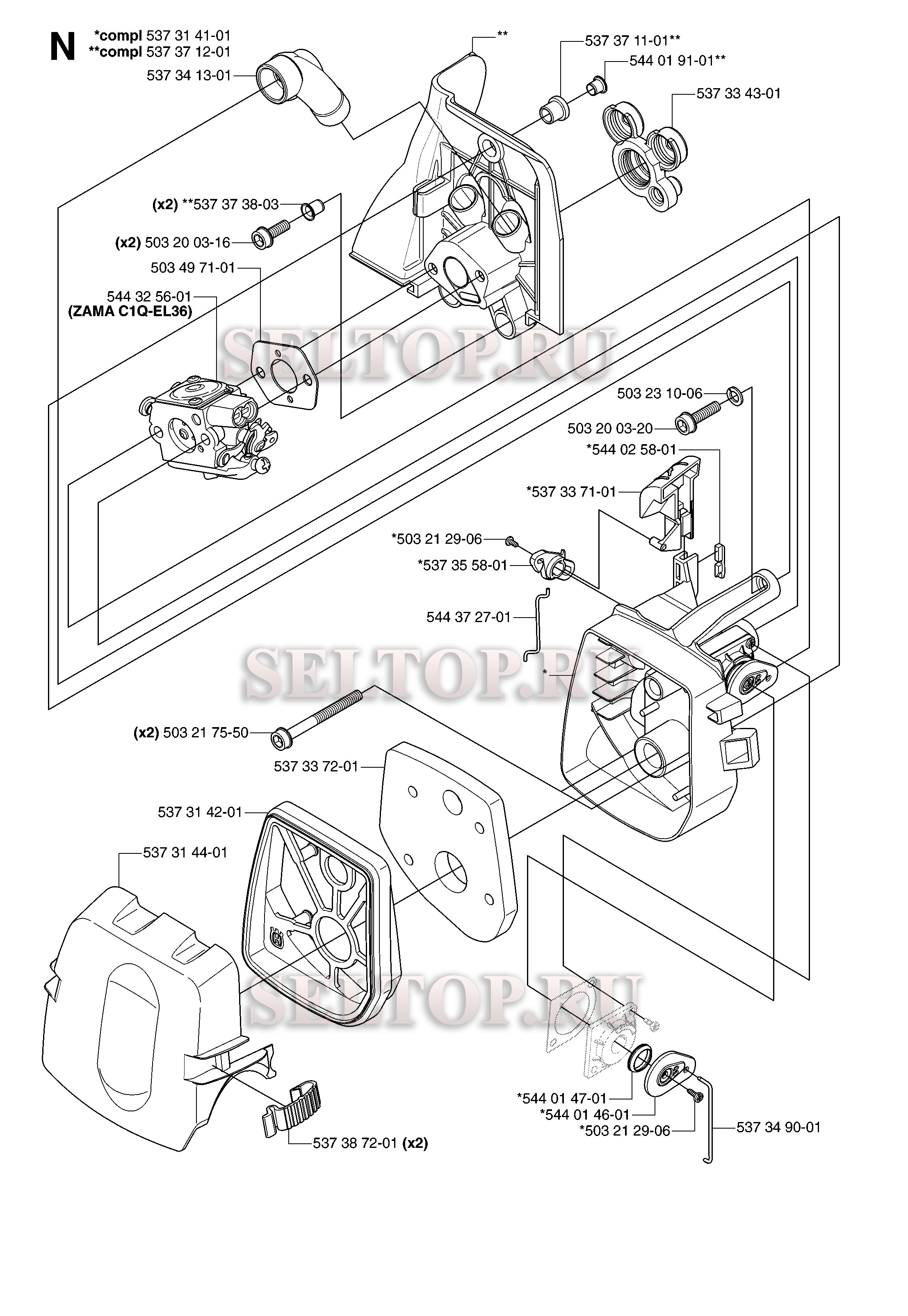 N *compl 537 31 41-01
**compl 537 37 12-01

537 34 13-01

**

537 37 11-01**

544 01 91-01**

537 33 43-01

(x2) **537 37 38-03

(x2) 503 20 03-16

503 49 71-01

544 32 56-01
(ZAMA C1Q-EL36)

SELTOP.RU

503 23 10-06

503 20 03-20

*544 02 58-01

*537 33 71-01

*503 21 29-06

*537 35 58-01

544 37 27-01

SELTOP.RU

*

(x2) 503 21 75-50

537 33 72-01

537 31 42-01

537 31 44-01

SELTOP.RU

*544 01 47-01

*544 01 46-01

*503 21 29-06

537 34 90-01

537 38 72-01 (x2)