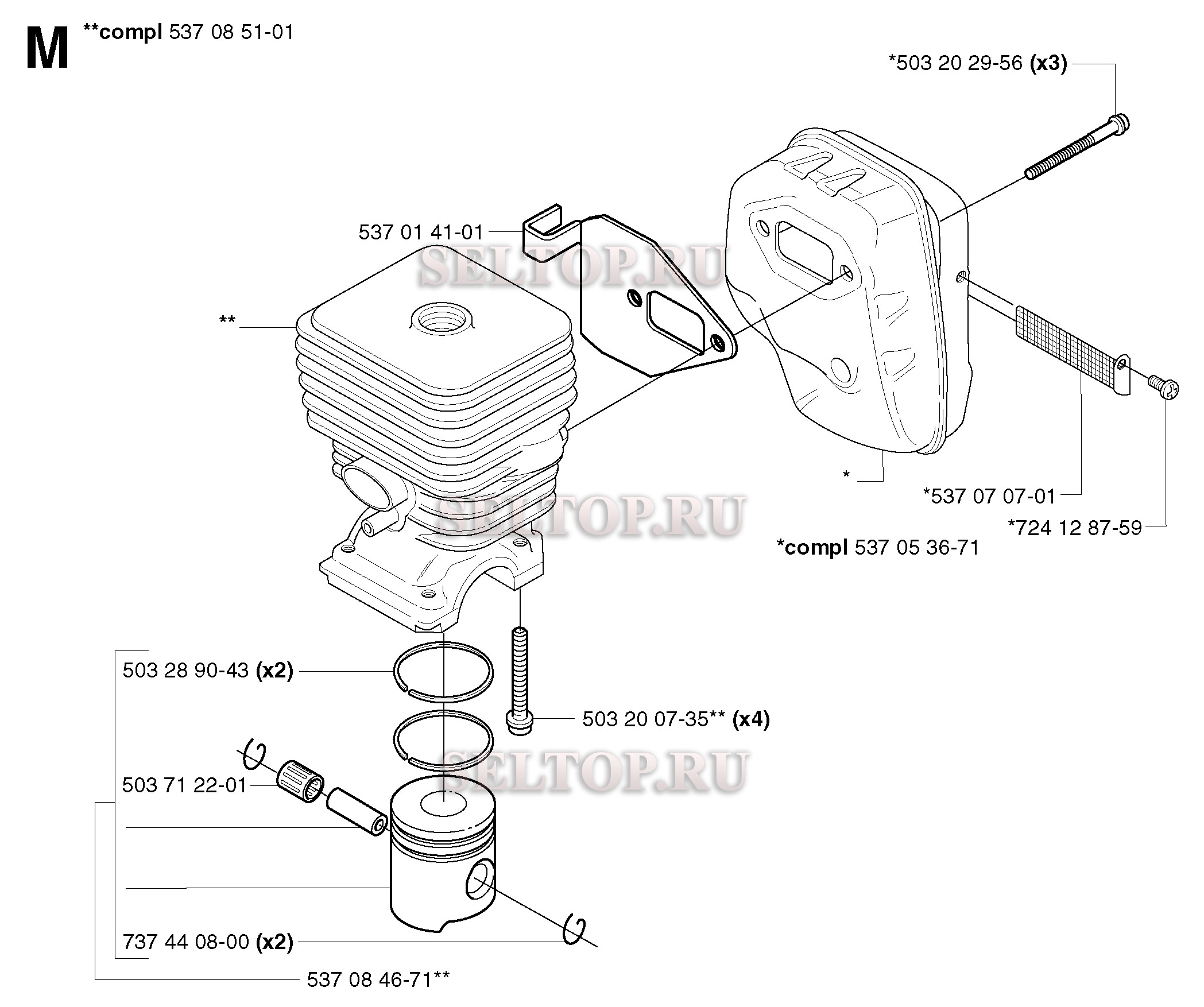 M **compl 537 08 51-01

*503 20 29-56 (x3)

537 01 41-01

SELTOP.RU

**

*

*537 07 07-01

*724 12 87-59

SELTOP.RU

*compl 537 05 36-71

503 28 90-43 (x2)

503 20 07-35** (x4)

SELTOP.RU

503 71 22-01

737 44 08-00 (x2)

537 08 46-71**