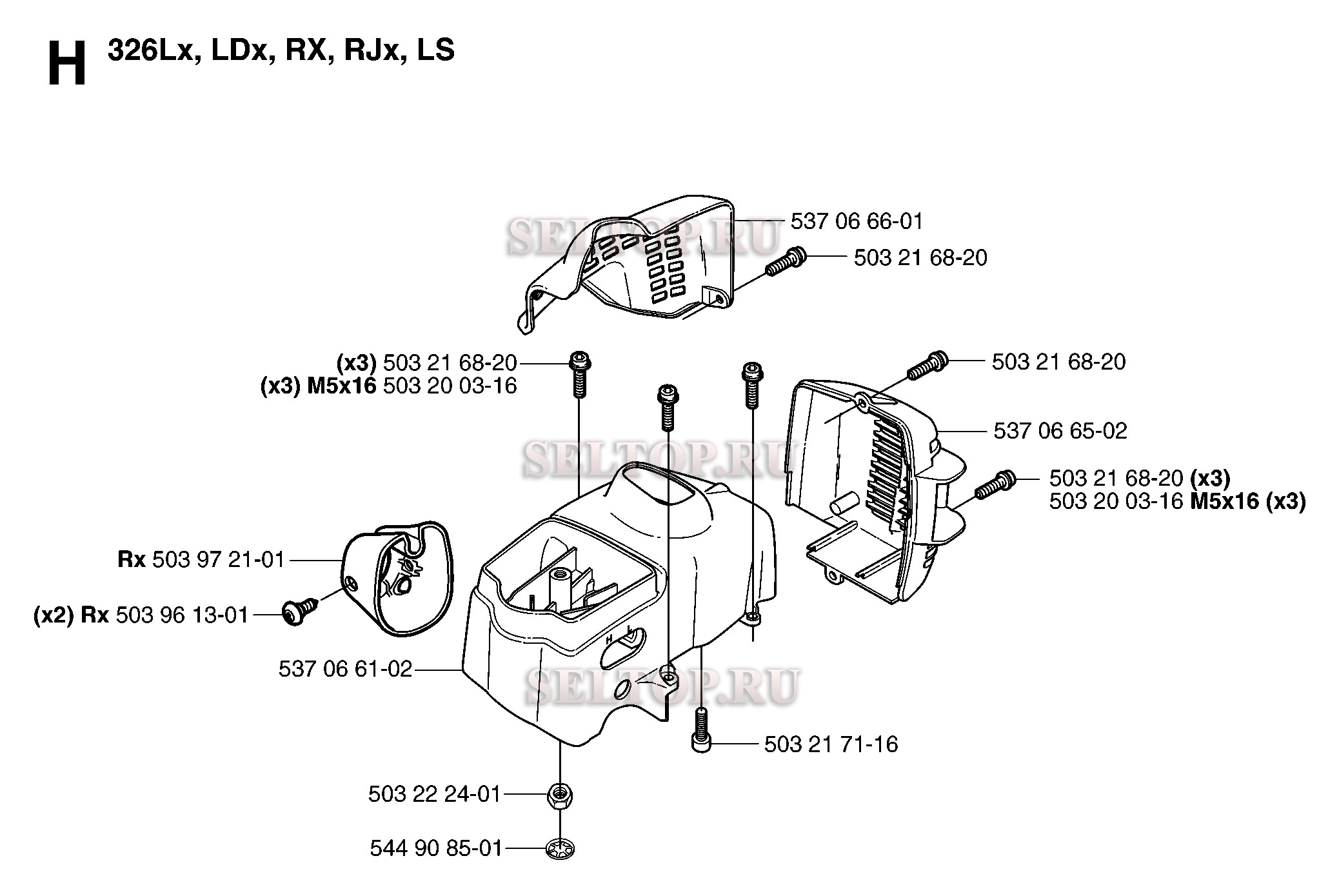 H 326Lx, LDx, RX, RJx, LS

SELTOP.RU

537 06 66-01

503 21 68-20

(x3) 503 21 68-20
(x3) M5x16 503 20 03-16

503 21 68-20

537 06 65-02

SELTOP.RU

503 21 68-20 (x3)
503 20 03-16 M5x16 (x3)

Rx 503 97 21-01

(x2) Rx 503 96 13-01

H L

537 06 61-02

SELTOP.RU

503 21 71-16

503 22 24-01

544 90 85-01