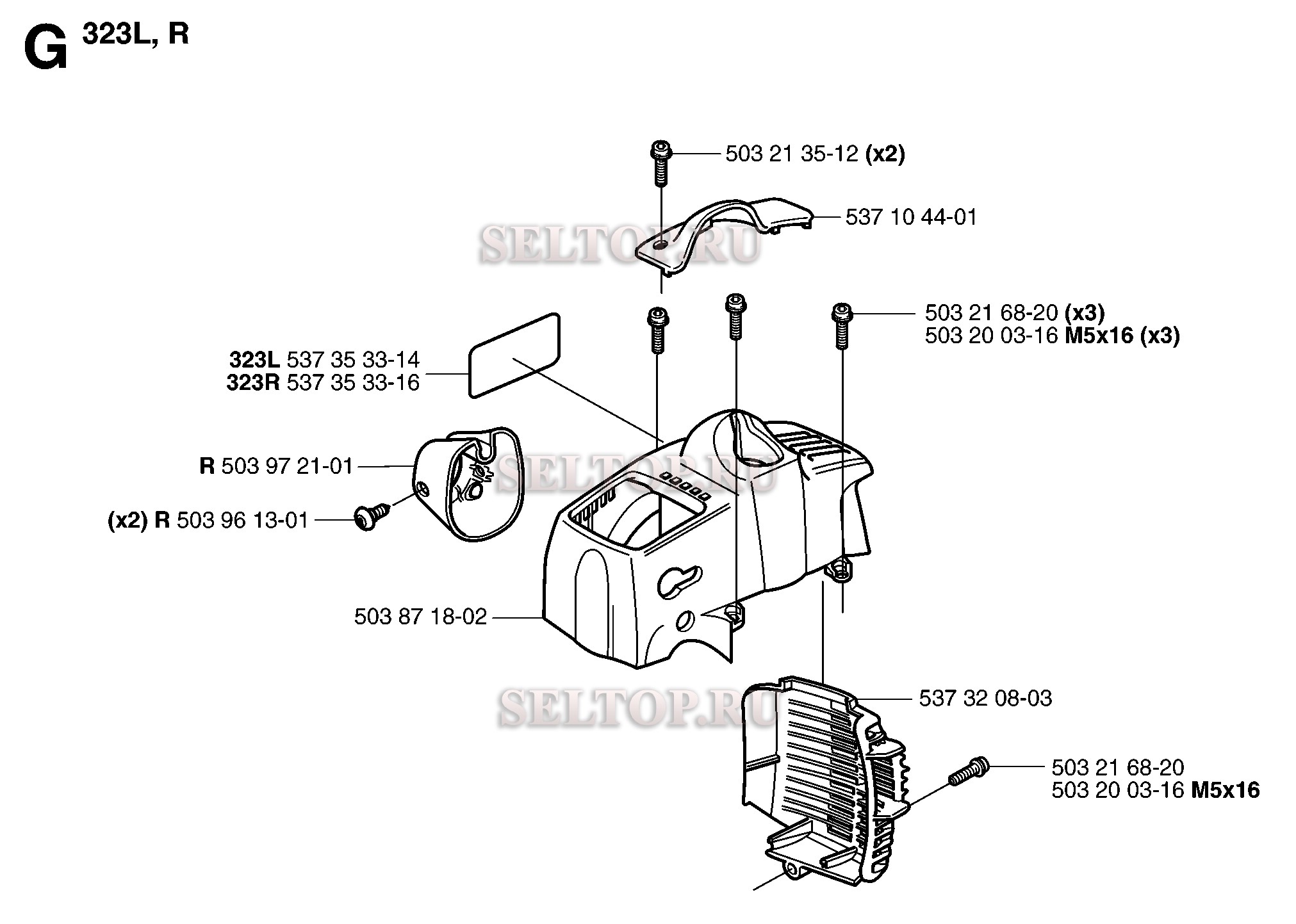 G 323L, R

503 21 35-12 (x2)

537 10 44-01

SELTOP.RU

503 21 68-20 (x3)
503 20 03-16 M5x16 (x3)

323L 537 35 33-14
323R 537 35 33-16

R 503 97 21-01

SELTOP.RU

(x2) R 503 96 13-01

503 87 18-02

537 32 08-03

SELTOP.RU

503 21 68-20
503 20 03-16 M5x16