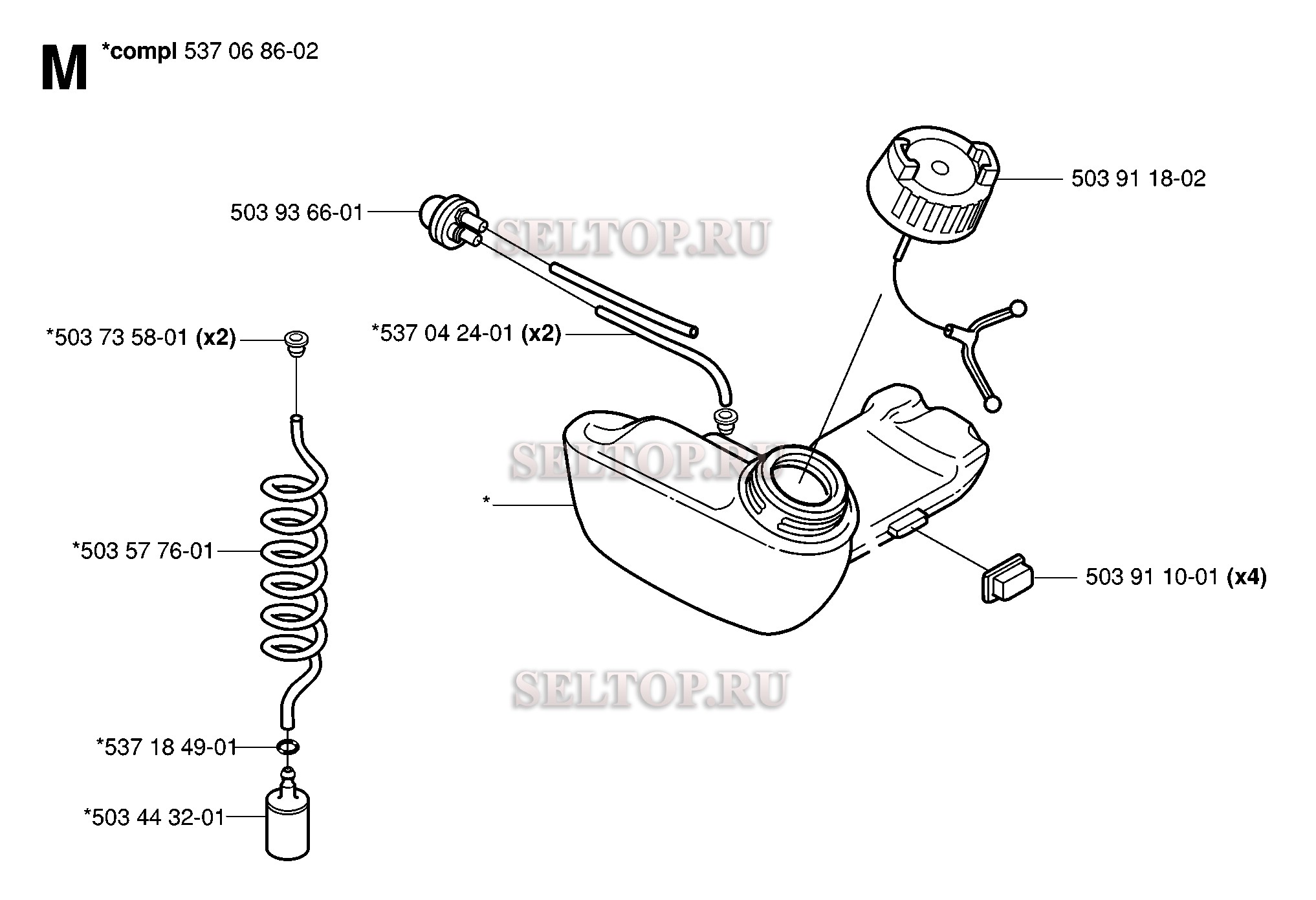 M *compl 537 06 86-02

503 91 18-02

503 93 66-01

SELTOP.RU

*503 73 58-01 (x2)

*537 04 24-01 (x2)

SELTOP.RU

*

*503 57 76-01

503 91 10-01 (x4)

SELTOP.RU

*537 18 49-01

*503 44 32-01