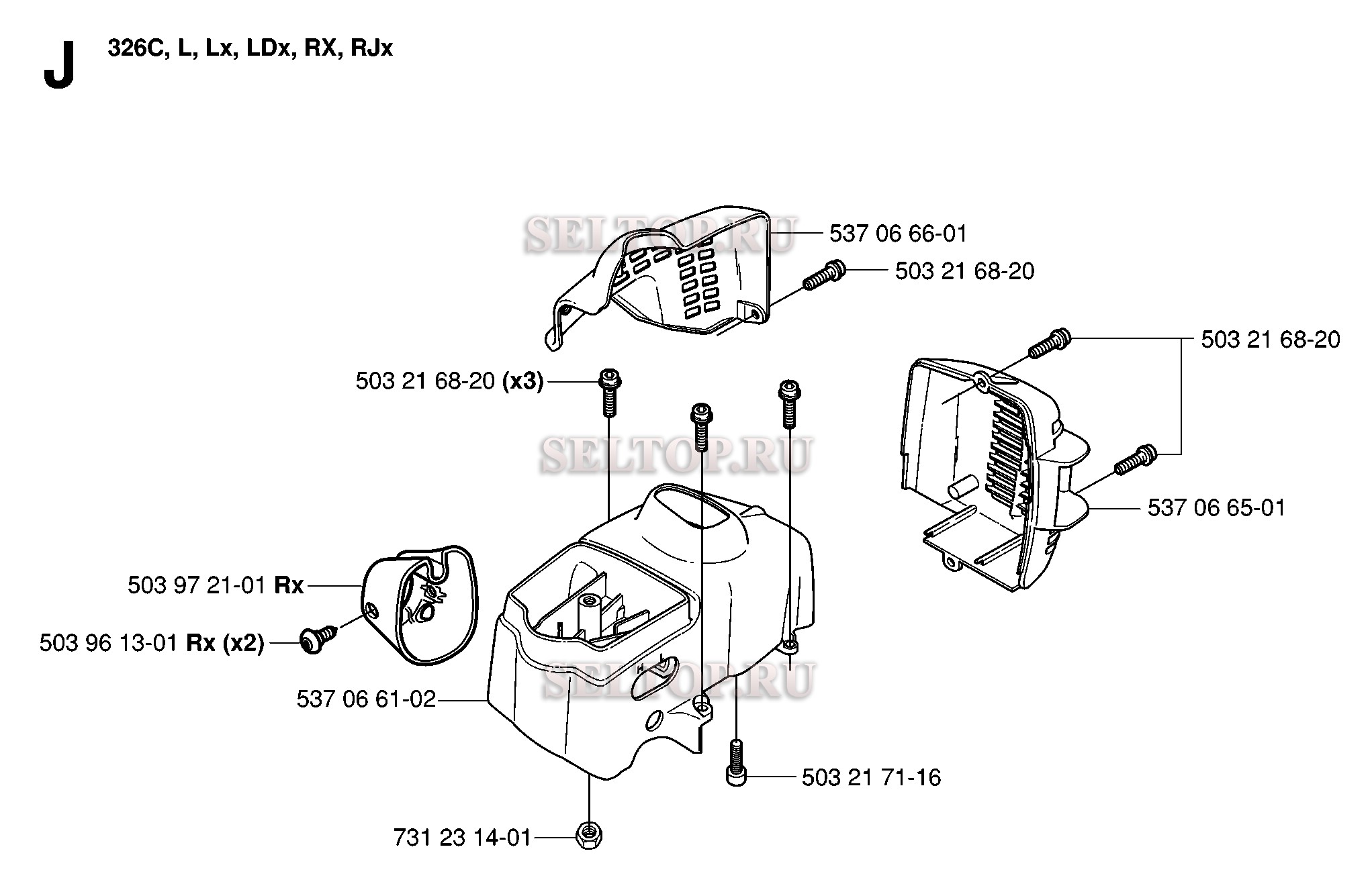 J 326C, L, Lx, LDx, RX, RJx

SELTOP.RU

537 06 66-01

503 21 68-20

503 21 68-20

503 21 68-20 (x3)

SELTOP.RU

537 06 65-01

503 97 21-01 Rx

503 96 13-01 Rx (x2)

H L

SELTOP.RU

537 06 61-02

503 21 71-16

731 23 14-01