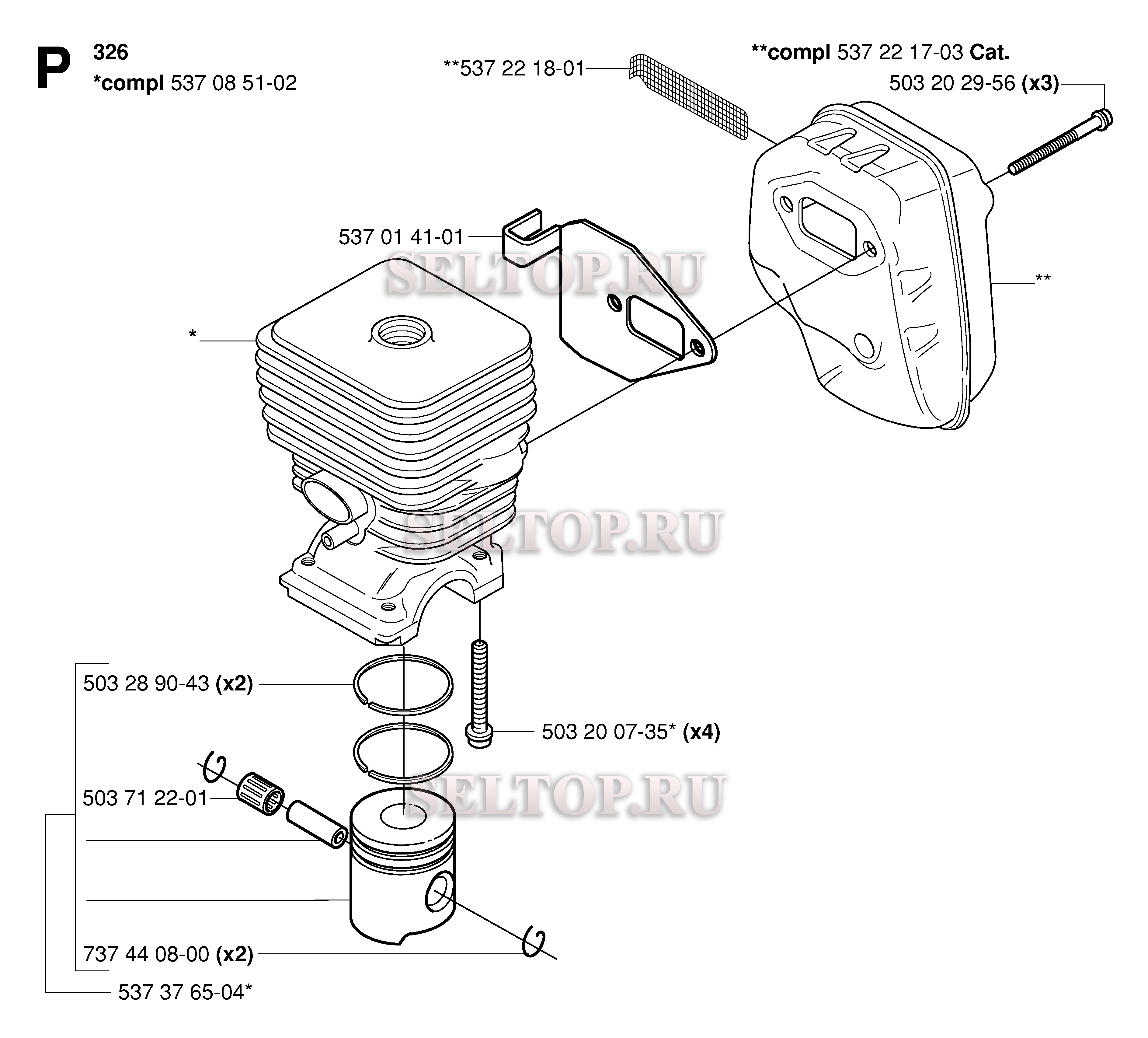 P

326
*compl 537 08 51-02

**537 22 18-01

**compl 537 22 17-03 Cat.
503 20 29-56 (x3)

537 01 41-01

SELTOP.RU

**

*

SELTOP.RU

503 28 90-43 (x2)

503 20 07-35* (x4)

503 71 22-01

SELTOP.RU

737 44 08-00 (x2)

537 37 65-04*