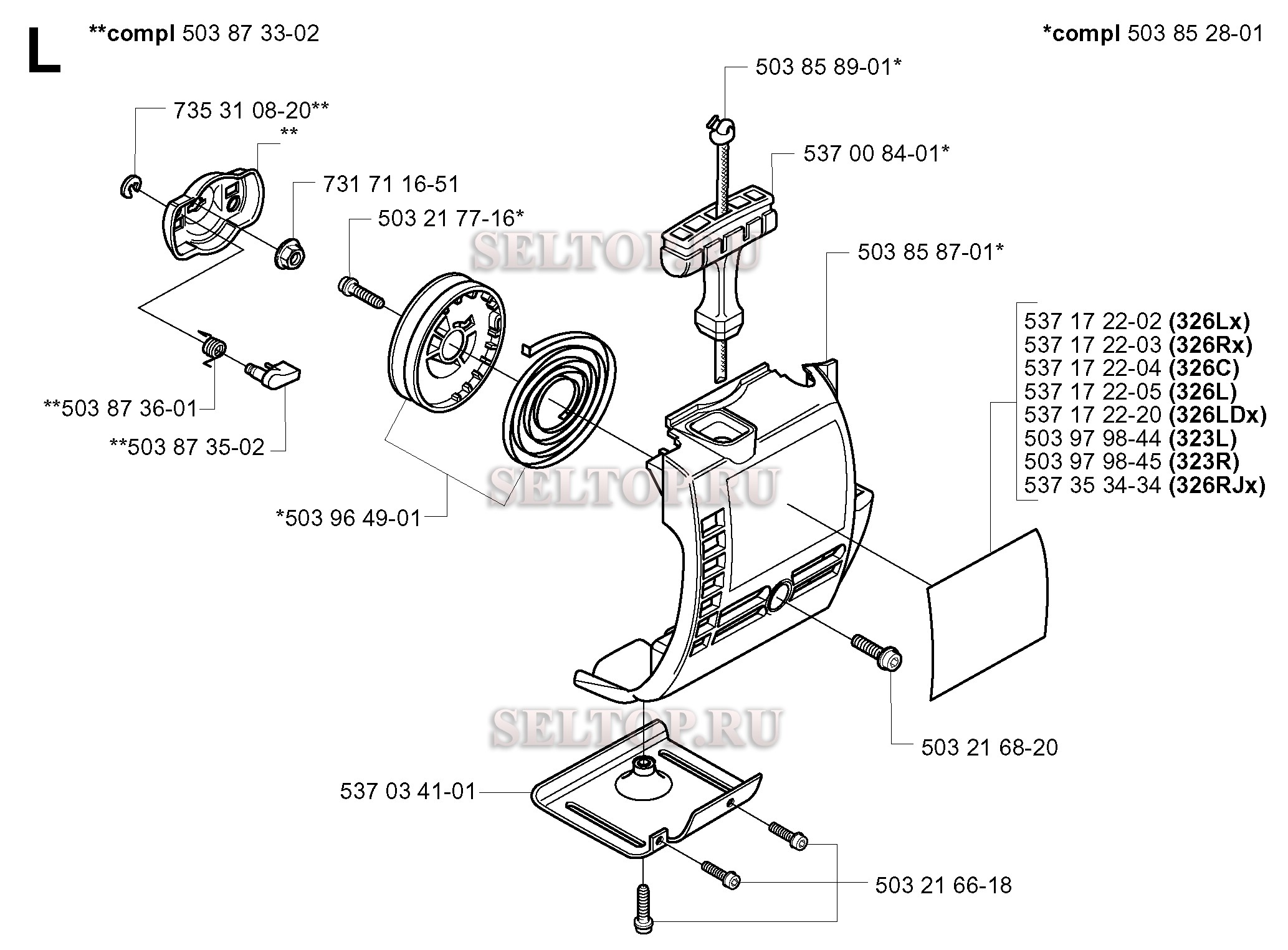 L **compl 503 87 33-02

*compl 503 85 28-01

503 85 89-01*

735 31 08-20**

**

537 00 84-01*

731 71 16-51

503 21 77-16*

SELTOP.RU

503 85 87-01*

537 17 22-02 (326Lx)
537 17 22-03 (326Rx)
537 17 22-04 (326C)
537 17 22-05 (326L)
537 17 22-20 (326LDx)
503 97 98-44 (323L)
503 97 98-45 (323R)
537 35 34-34 (326RJx)

**503 87 36-01

**503 87 35-02

SELTOP.RU

*503 96 49-01

SELTOP.RU

503 21 68-20

537 03 41-01

503 21 66-18