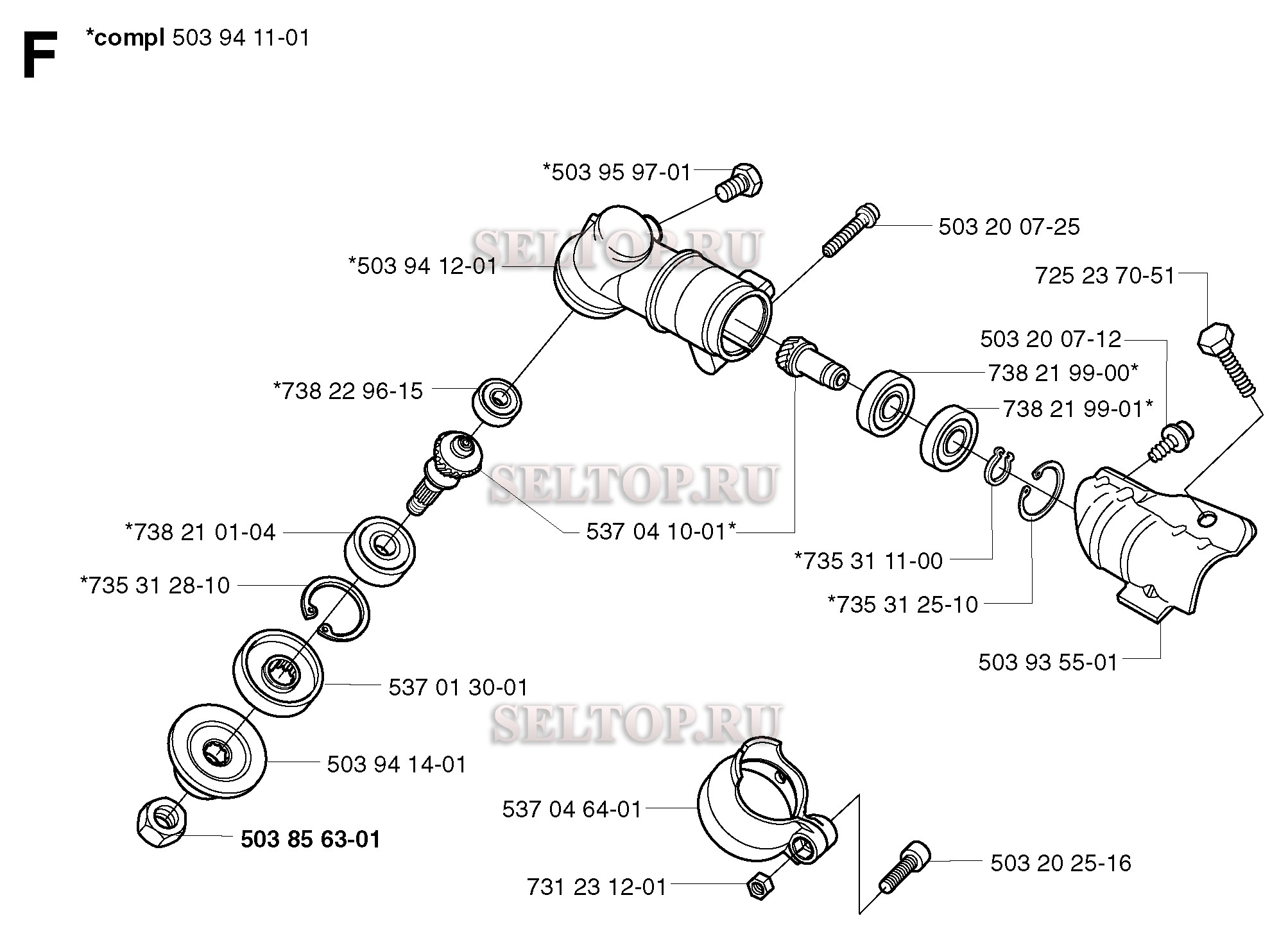 F *compl 503 94 11-01

*503 95 97-01
503 20 07-25
SELTOP.RU
*503 94 12-01
725 23 70-51
503 20 07-12
738 21 99-00*
*738 22 96-15
738 21 99-01*
SELTOP.RU
*738 21 01-04
537 04 10-01*
*735 31 11-00
*735 31 28-10
*735 31 25-10
503 93 55-01
537 01 30-01
SELTOP.RU
503 94 14-01
537 04 64-01
503 85 63-01
503 20 25-16
731 23 12-01