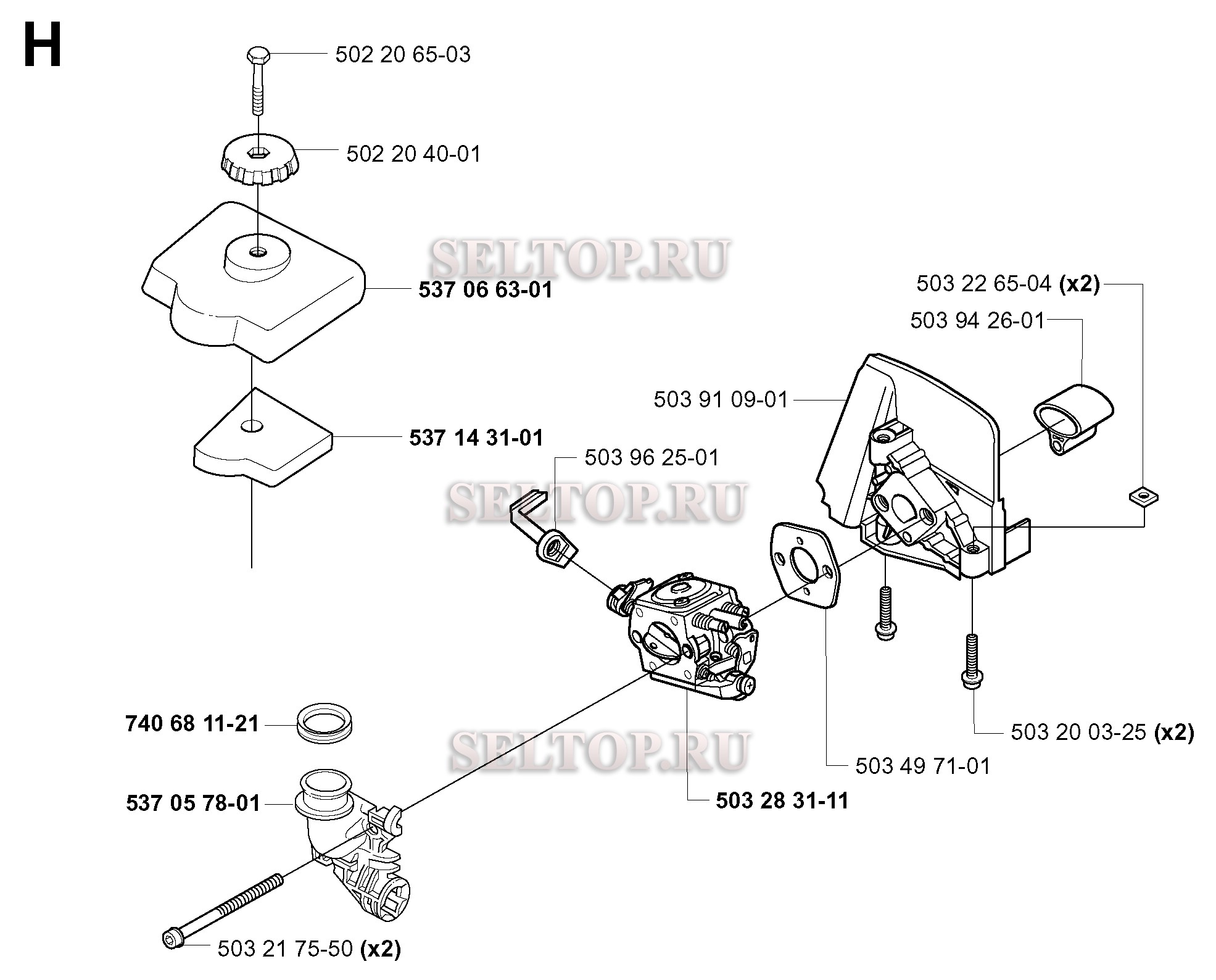 H

502 20 65-03

502 20 40-01

SELTOP.RU

537 06 63-01

503 22 65-04 (x2)

503 94 26-01

503 91 09-01

537 14 31-01

503 96 25-01

SELTOP.RU

740 68 11-21

SELTOP.RU

503 20 03-25 (x2)

503 49 71-01

537 05 78-01

503 28 31-11

503 21 75-50 (x2)