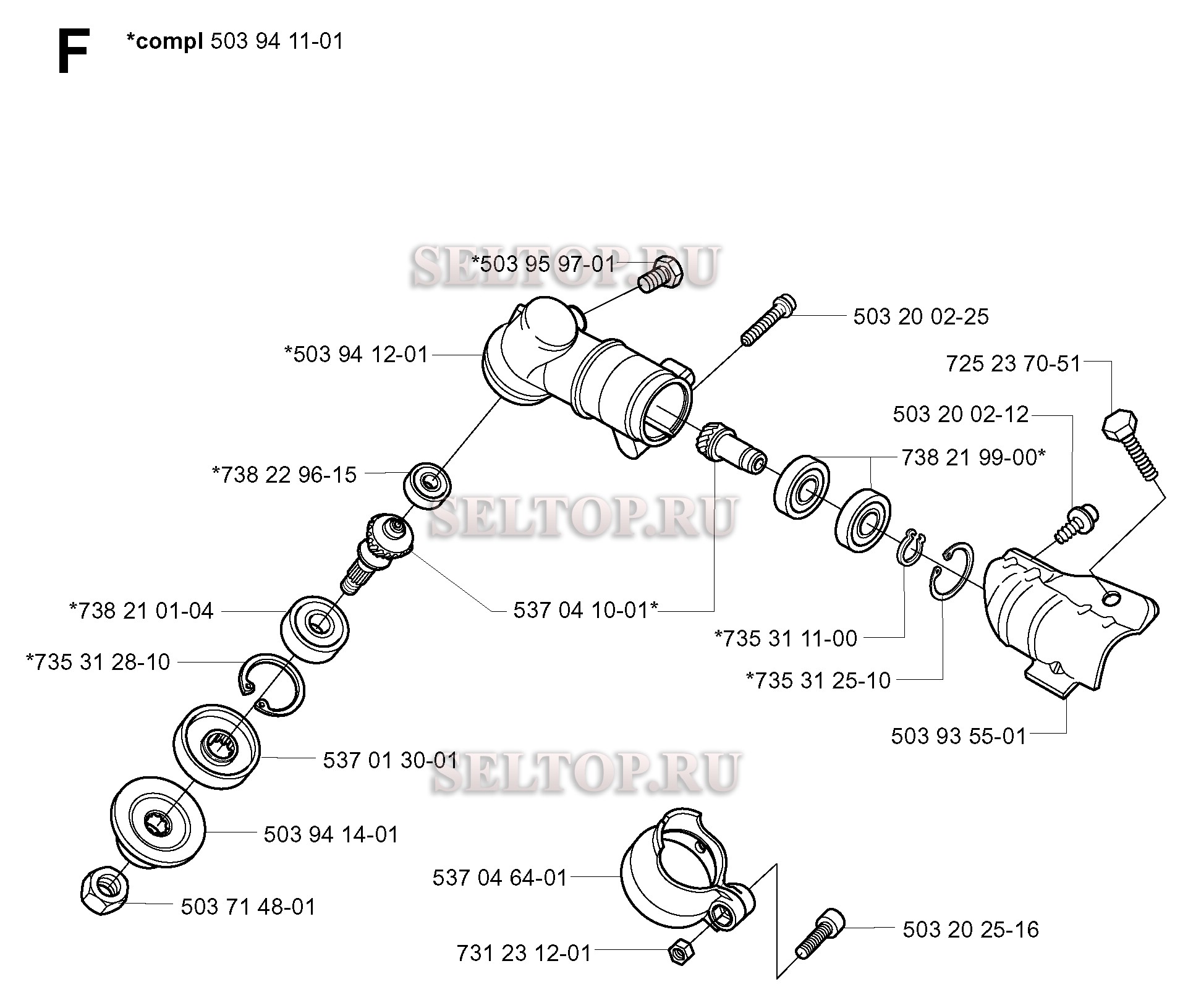 F *compl 503 94 11-01

SELTOP.RU

*503 95 97-01

503 20 02-25

*503 94 12-01

725 23 70-51

503 20 02-12

738 21 99-00*

*738 22 96-15

SELTOP.RU

*738 21 01-04

537 04 10-01*

*735 31 11-00

*735 31 28-10

*735 31 25-10

503 93 55-01

537 01 30-01

SELTOP.RU

503 94 14-01

537 04 64-01

503 71 48-01

503 20 25-16

731 23 12-01