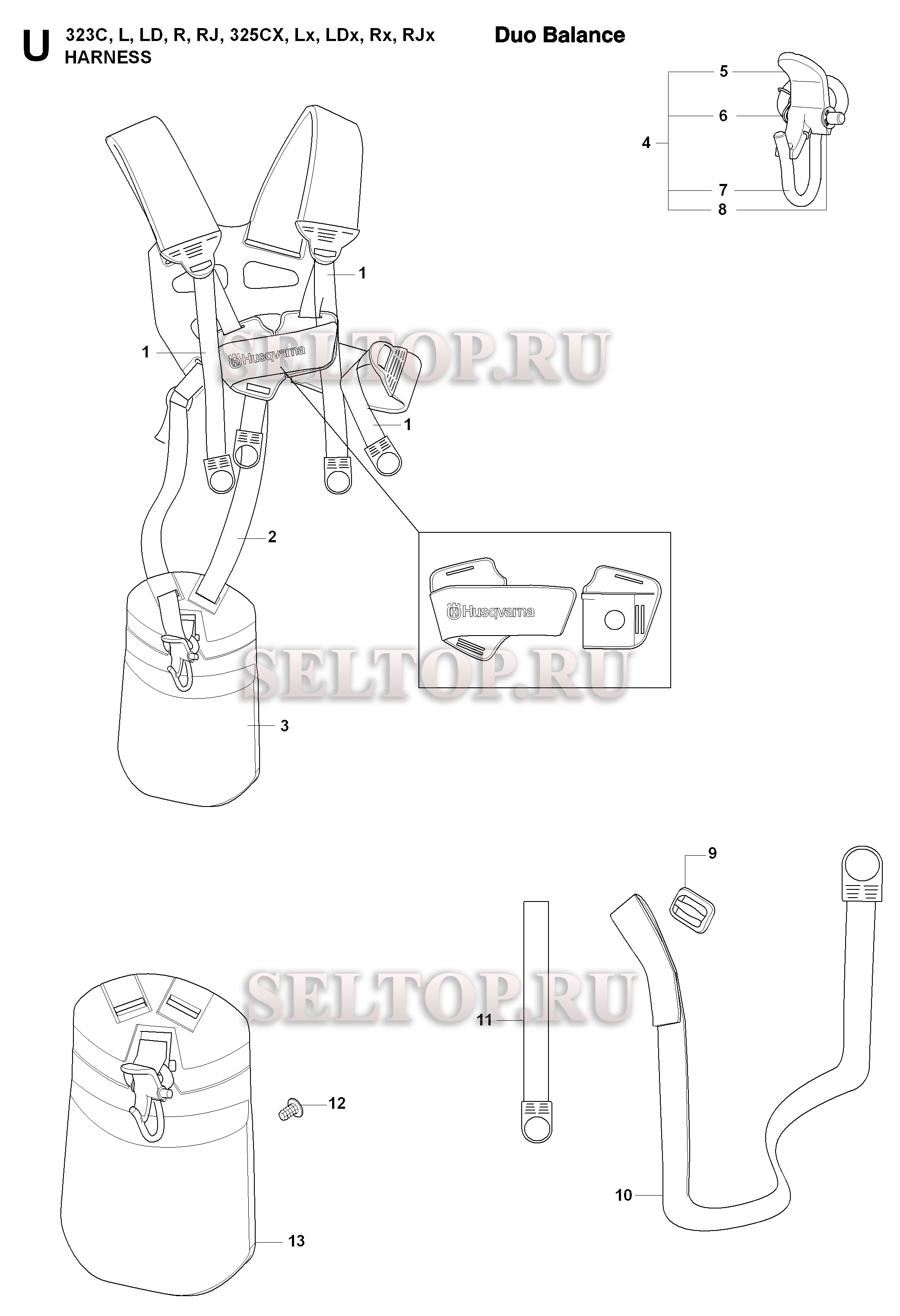 U 323C, L, LD, R, RJ, 325CX, Lx, LDx, Rx, RJx
HARNESS

Duo Balance

5
6
4
7
8

1
1
Husqvarna
SELTOP.RU
1
2
Husqvarna
SELTOP.RU
3

9
SELTOP.RU
11
12
10
13