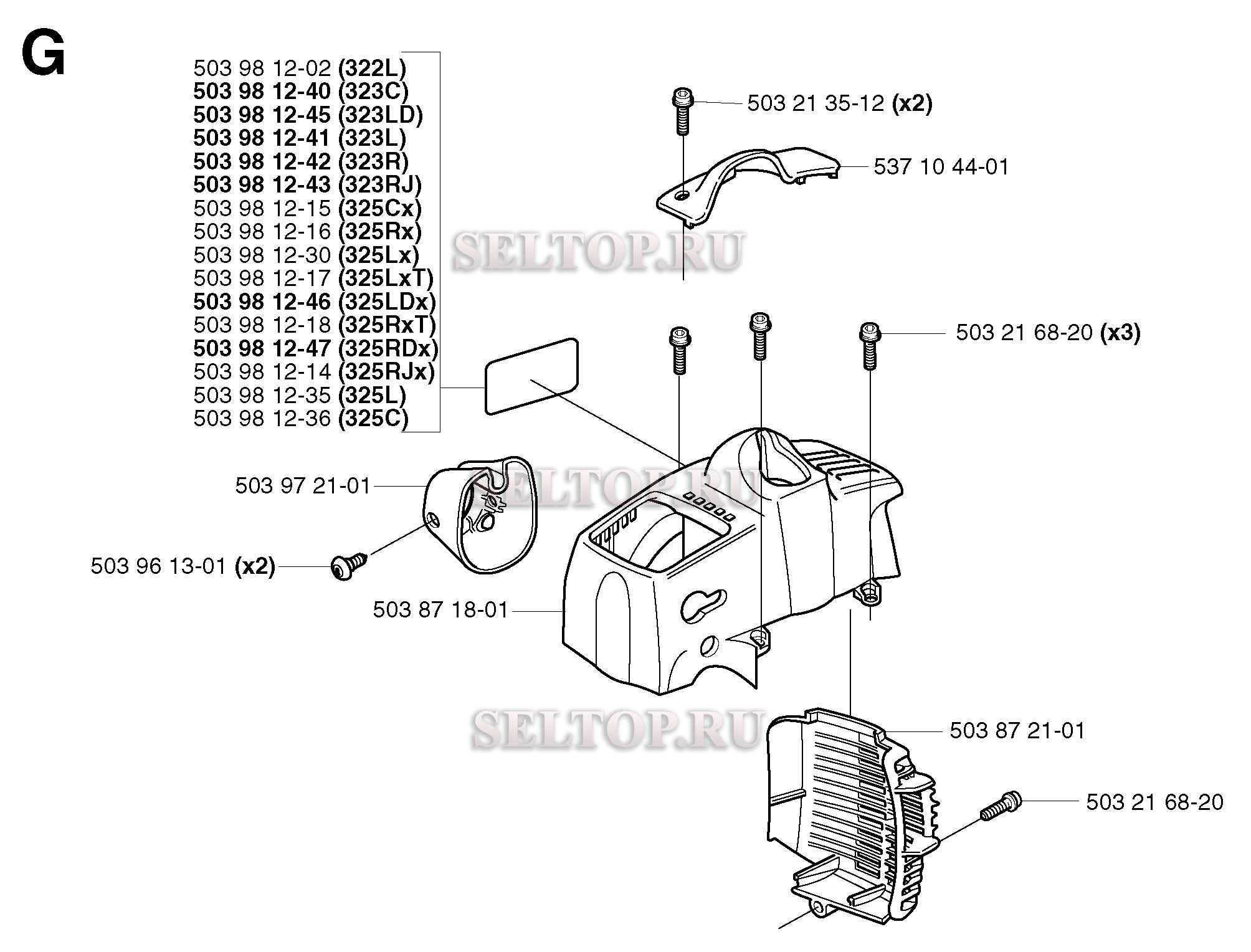 G

503 98 12-02 (322L)
503 98 12-40 (323C)
503 98 12-45 (323LD)
503 98 12-41 (323L)
503 98 12-42 (323R)
503 98 12-43 (323RJ)
503 98 12-15 (325Cx)
503 98 12-16 (325Rx)
503 98 12-30 (325Lx)
503 98 12-17 (325LxT)
503 98 12-46 (325LDx)
503 98 12-18 (325RxT)
503 98 12-47 (325RDx)
503 98 12-14 (325RJx)
503 98 12-35 (325L)
503 98 12-36 (325C)

503 21 35-12 (x2)

537 10 44-01

SELTOP.RU

503 21 68-20 (x3)

503 97 21-01

SELTOP.RU

503 96 13-01 (x2)

503 87 18-01

SELTOP.RU

503 87 21-01

503 21 68-20